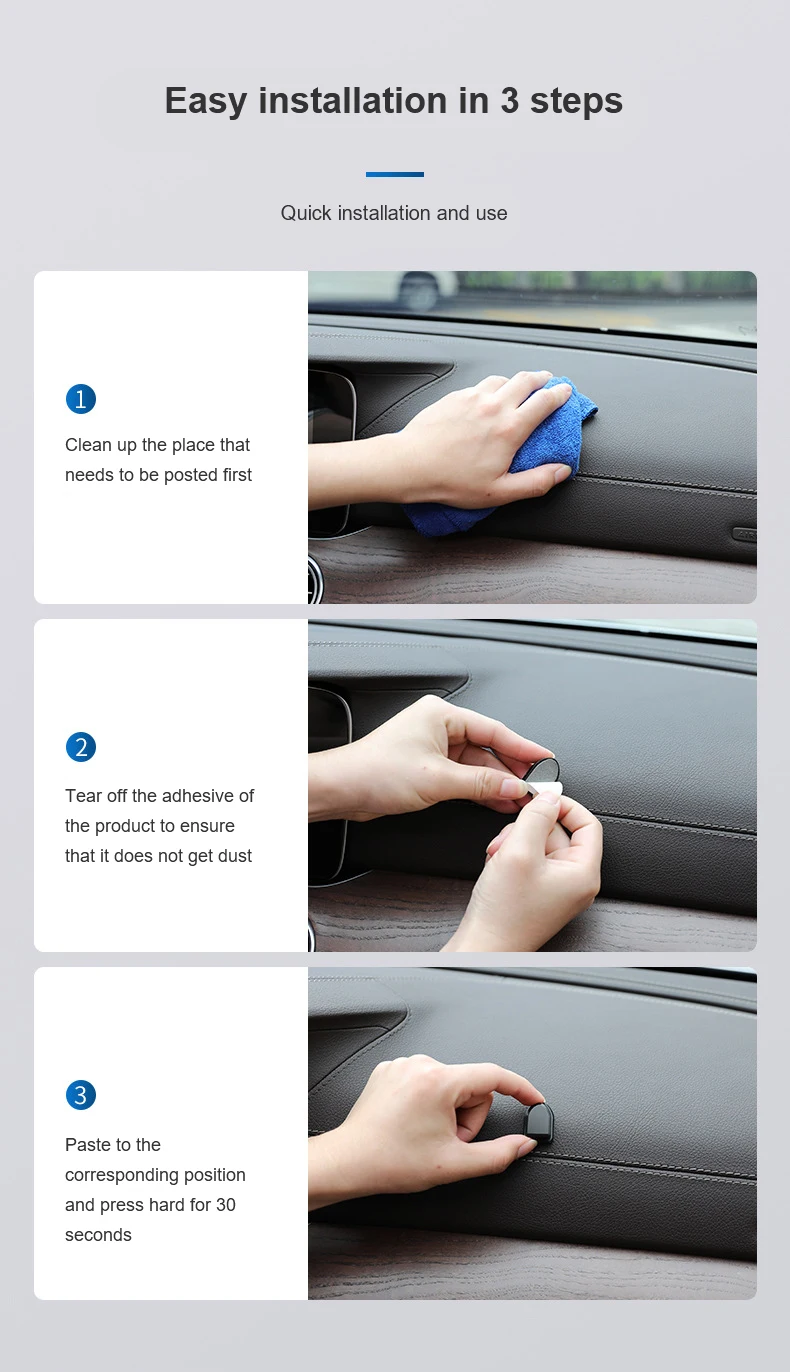 Easy installation in 3 steps

Quick installation and use

1

Clean up the place that needs to be posted first

2

Tear off the adhesive of the product to ensure that it does not get dust

3

Paste to the corresponding position and press hard for 30 seconds