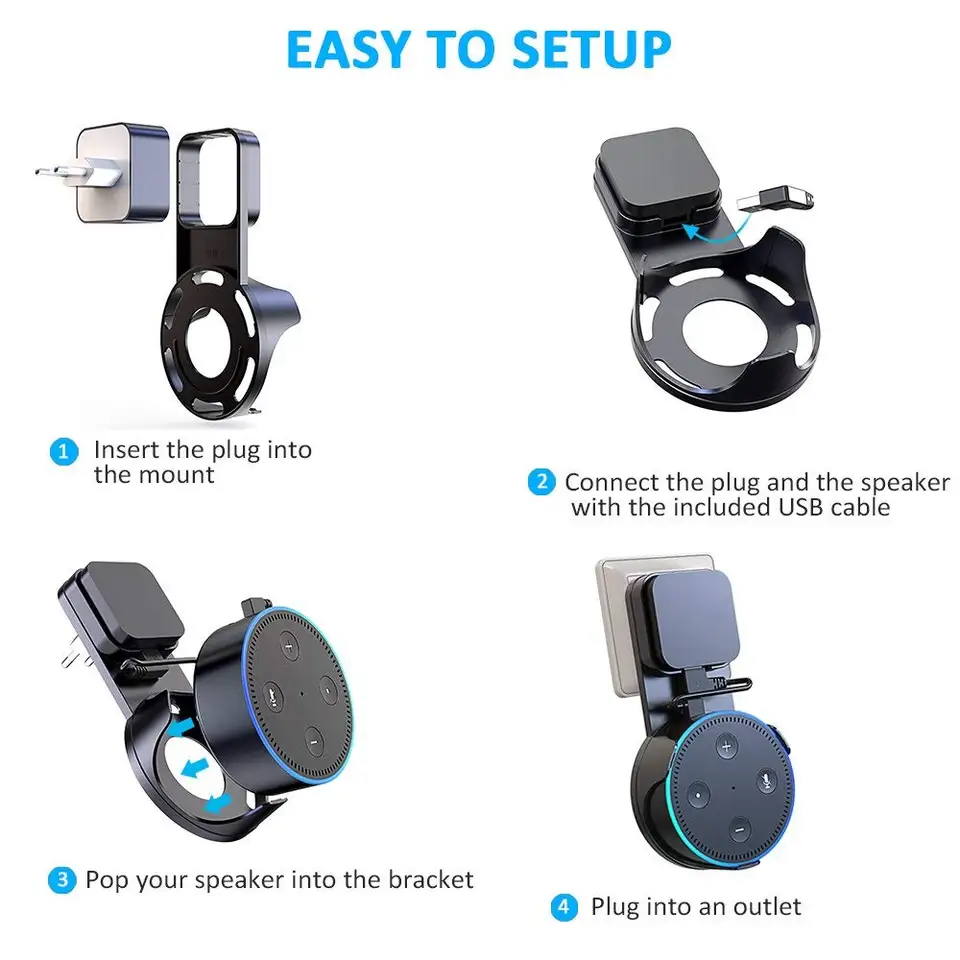 EASY TO SETUP

1 Insert the plug into the mount

2 Connect the plug and the speaker with the included USB cable

3 Pop your speaker into the bracket

4 Plug into an outlet