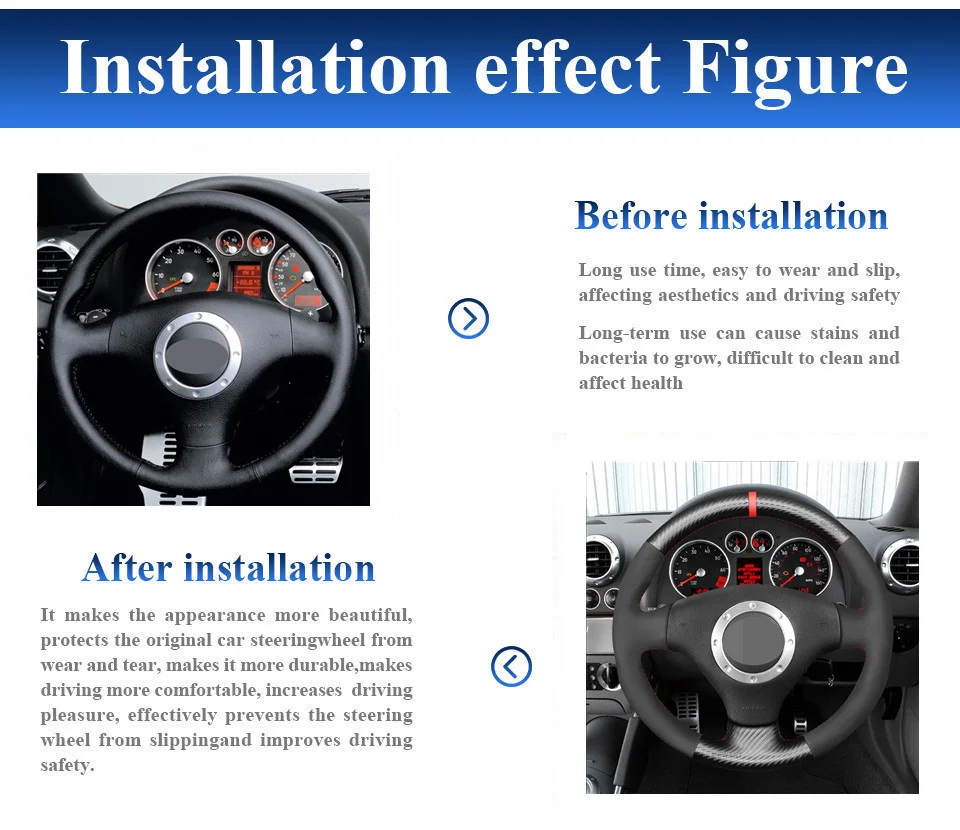 Installation effect Figure

Before installation

Long use time, easy to wear and slip, affecting aesthetics and driving safety

Long-term use can cause stains and bacteria to grow, difficult to clean and affect health

After installation

It makes the appearance more beautiful, protects the original car steeringwheel from wear and tear, makes it more durable,makes driving more comfortable, increases driving pleasure, effectively prevents the steering wheel from slippingand improves driving safety.