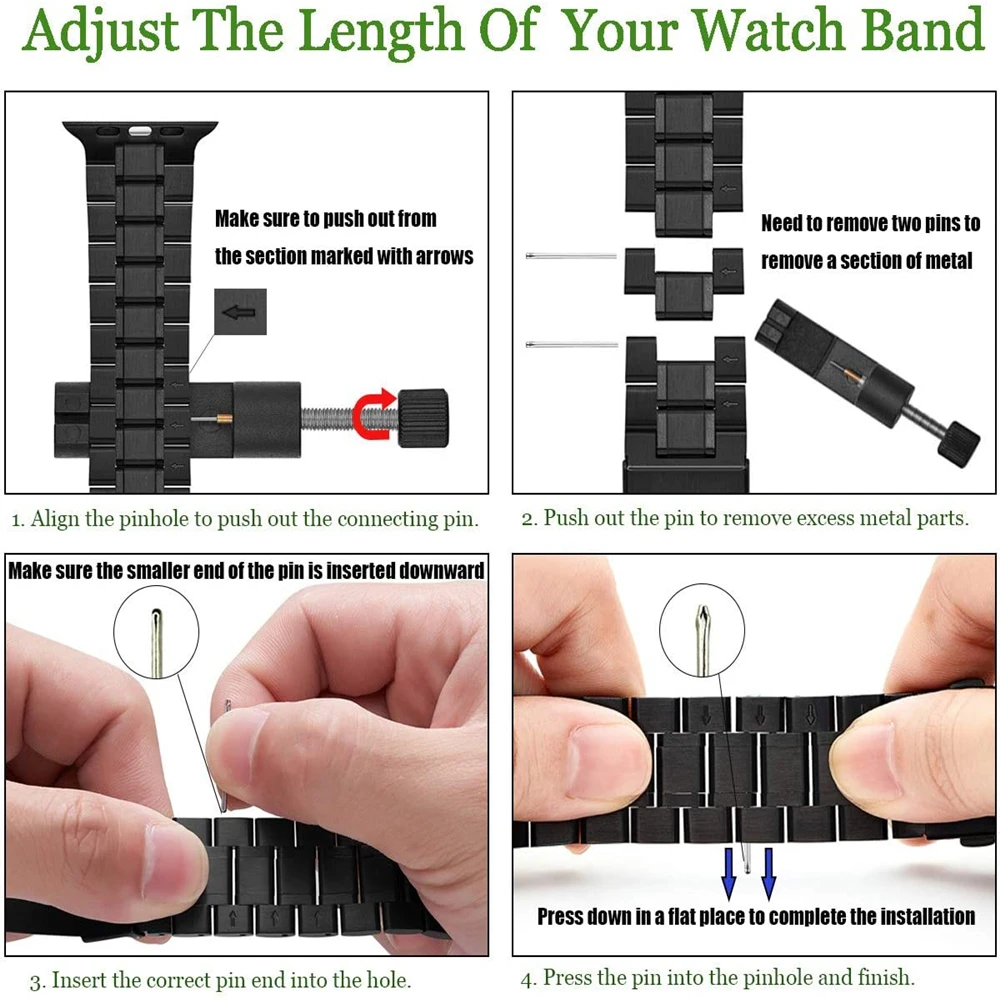 Adjust The Length Of Your Watch Band

Make sure to push out from the section marked with arrows

1. Align the pinhole to push out the connecting pin.

Need to remove two pins to remove a section of metal

2. Push out the pin to remove excess metal parts.

Make sure the smaller end of the pin is inserted downward

3. Insert the correct pin end into the hole.

Press down in a flat place to complete the installation

4. Press the pin into the pinhole and finish.