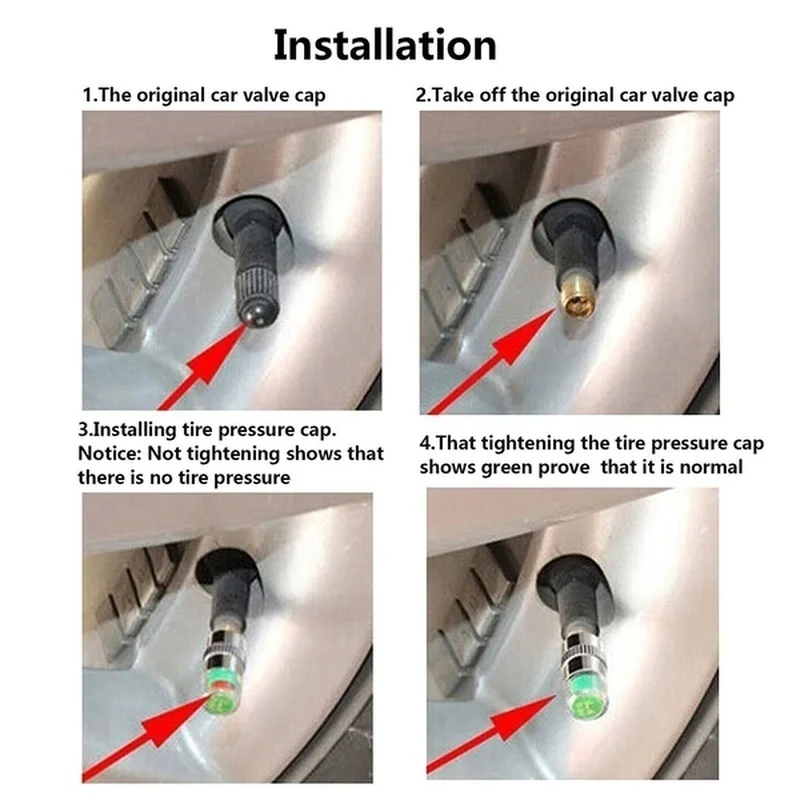 Installation

1.The original car valve cap

2.Take off the original car valve cap

3.Installing tire pressure cap. Notice: Not tightening shows that there is no tire pressure

4.That tightening the tire pressure cap shows green prove that it is normal