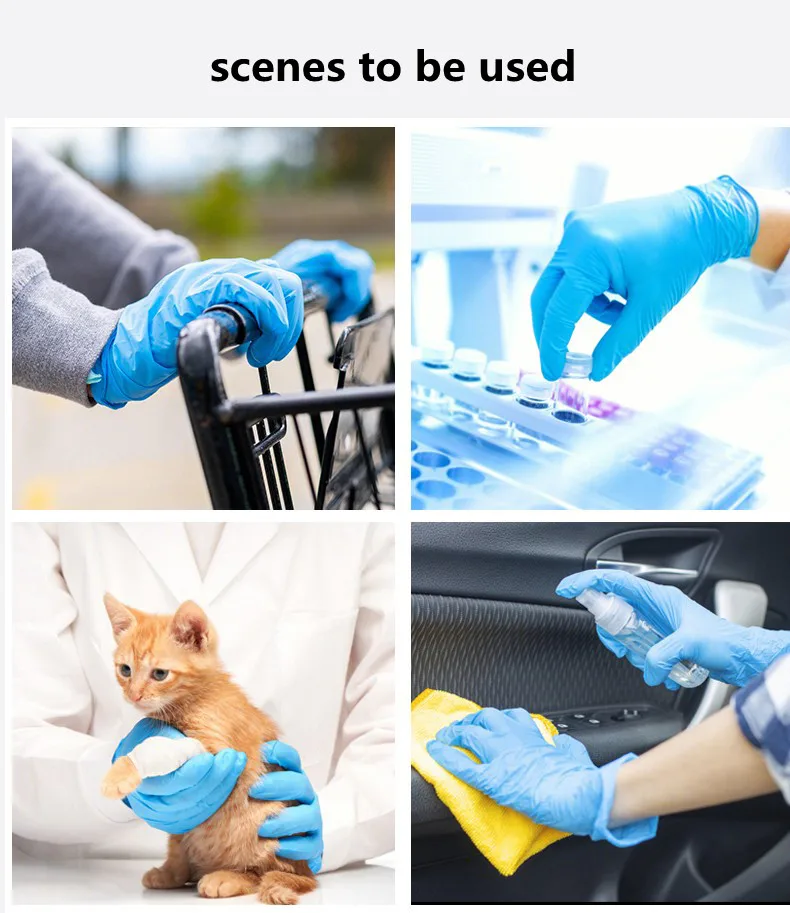 scenes to be used