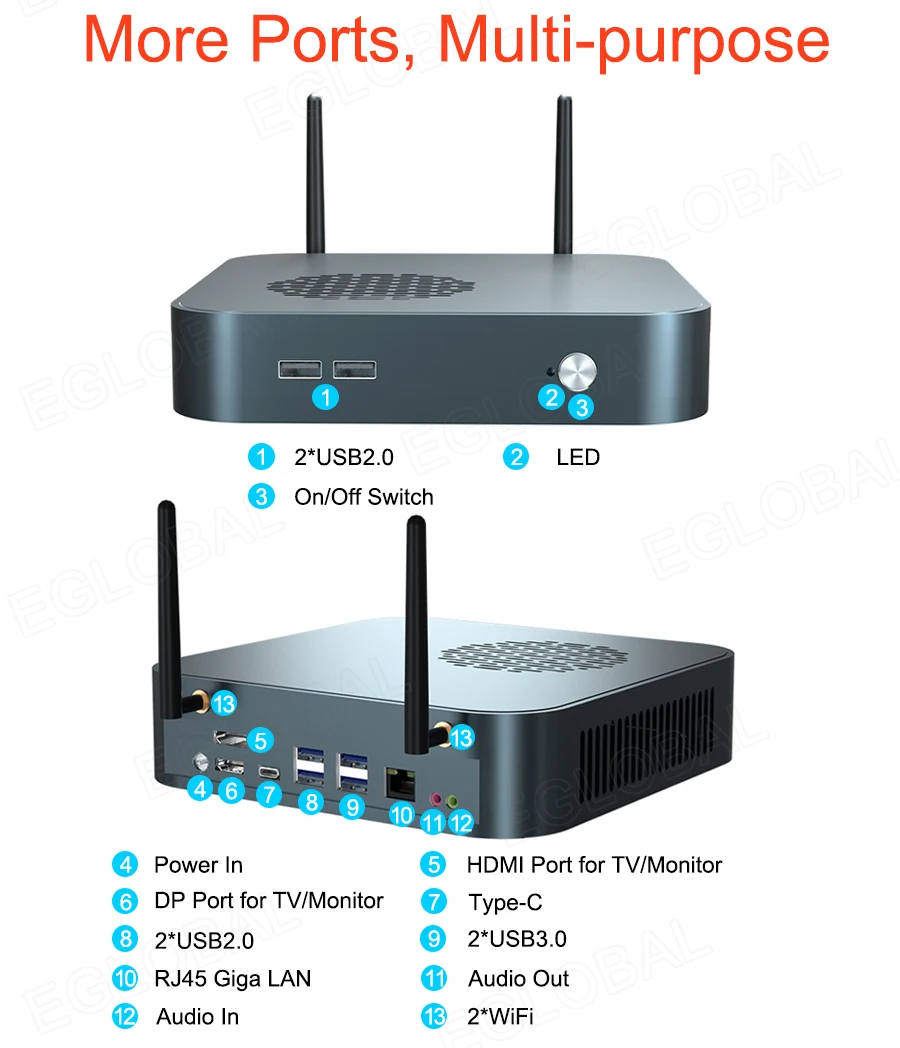 More Ports, Multi-purpose

EGLOBAL

1

2 3

1 2*USB2.0
2 LED
3 On/Off Switch

13 5 13
4 6 7 8 9 10 11 12

4 Power In
5 HDMI Port for TV/Monitor
6 DP Port for TV/Monitor
7 Type-C
8 2*USB2.0
9 2*USB3.0
10 RJ45 Giga LAN
11 Audio Out
12 Audio In
13 2*WiFi