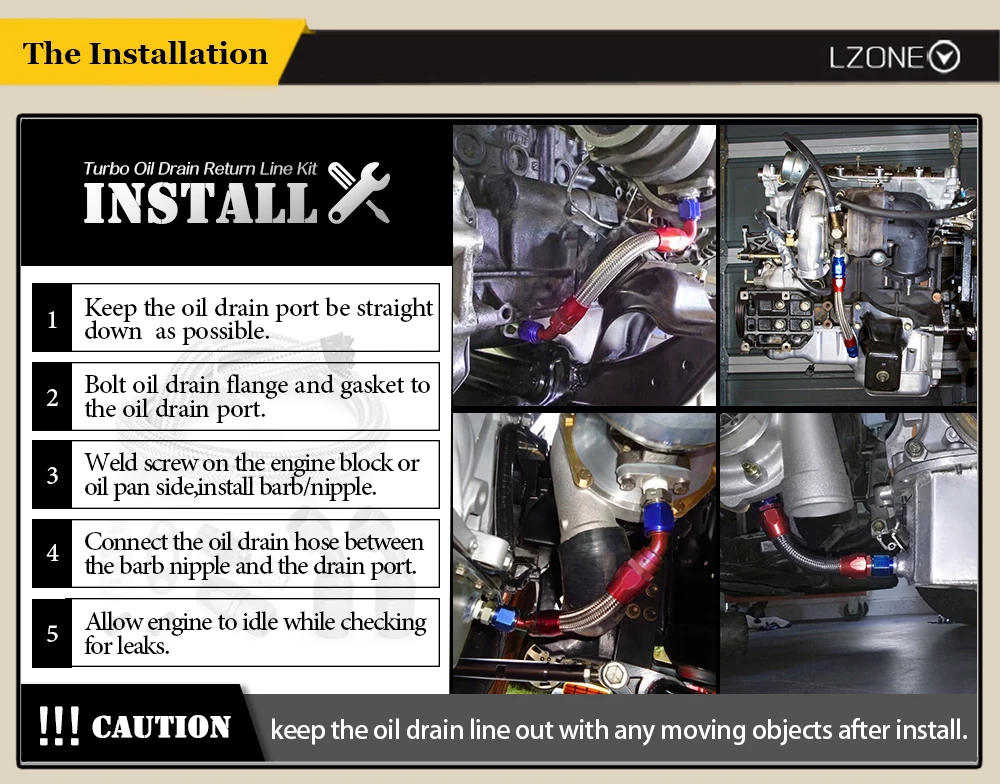 The Installation

LZONE

Turbo Oil Drain Return Line Kit
INSTALL

1 Keep the oil drain port be straight down as possible.

2 Bolt oil drain flange and gasket to the oil drain port.

3 Weld screw on the engine block or oil pan side,install barb/nipple.

4 Connect the oil drain hose between the barb nipple and the drain port.

5 Allow engine to idle while checking for leaks.

!!! CAUTION keep the oil drain line out with any moving objects after install.