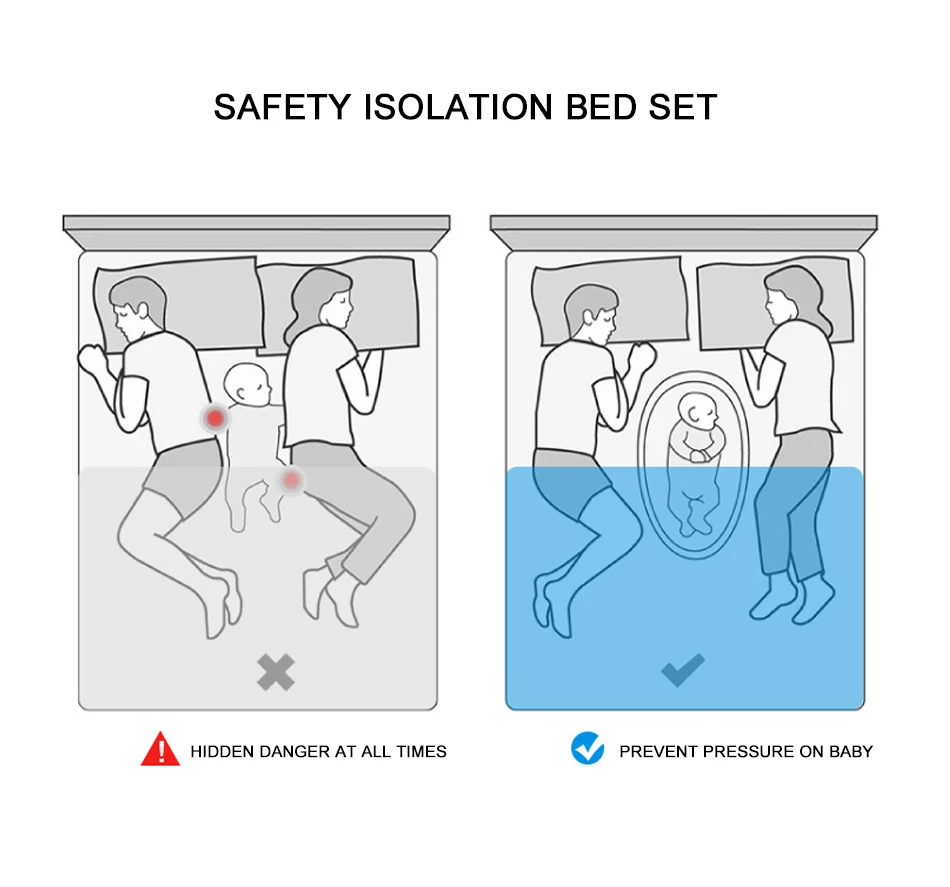 SAFETY ISOLATION BED SET

HIDDEN DANGER AT ALL TIMES

PREVENT PRESSURE ON BABY