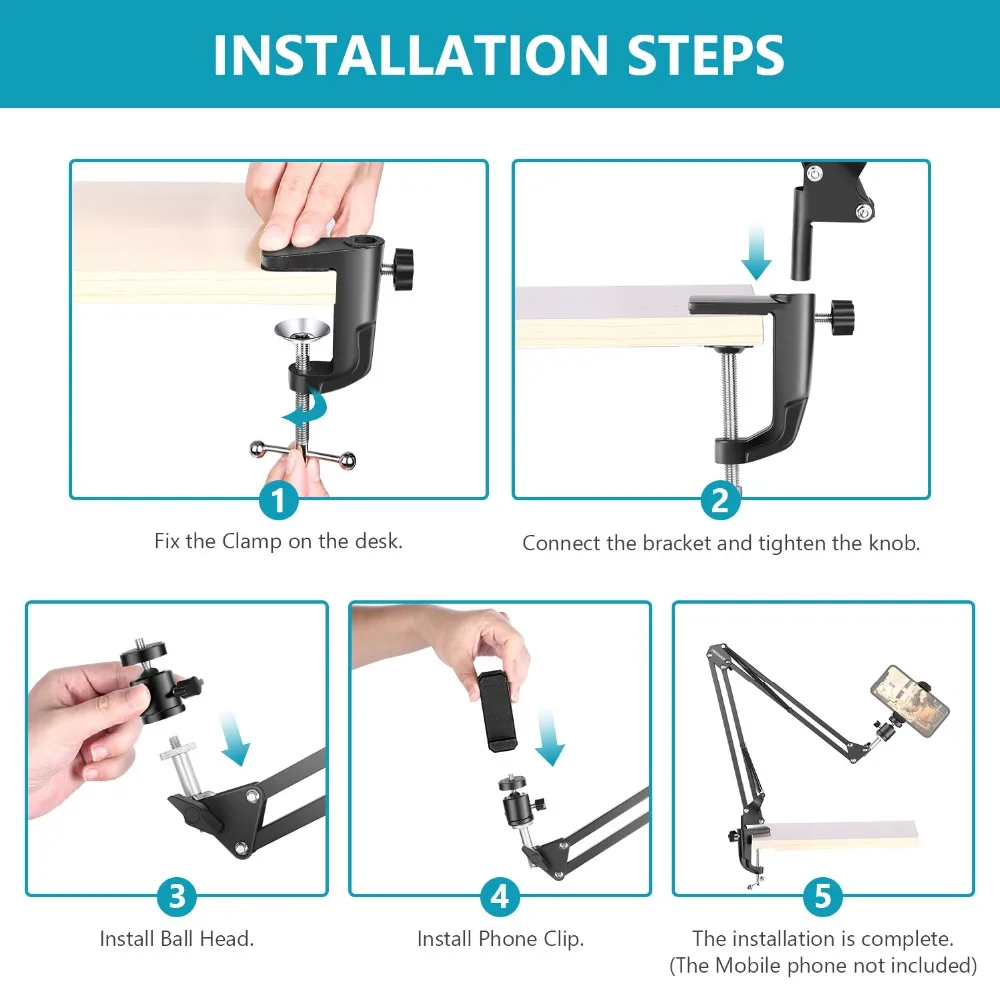 INSTALLATION STEPS

1

Fix the Clamp on the desk.

2

Connect the bracket and tighten the knob.

3

Install Ball Head.

4

Install Phone Clip.

5

The installation is complete.
(The Mobile phone not included)