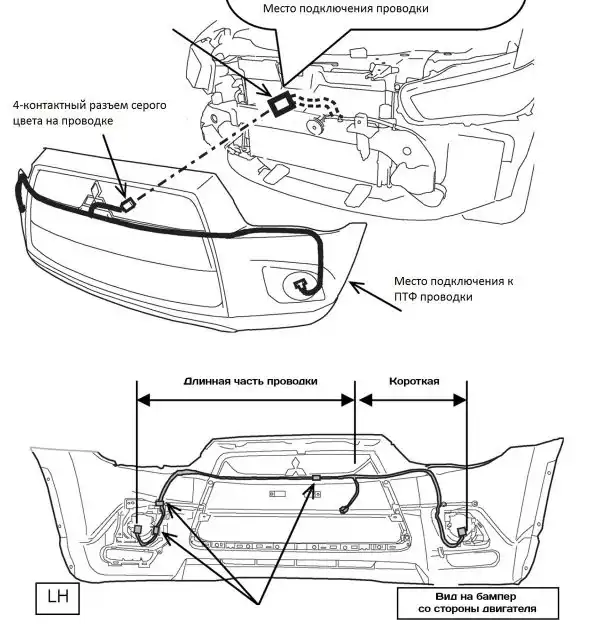 Место подключения проводки

4-контактный разъем серого цвета на проводке

Место подключения к ПТФ проводки

Длинная часть проводки

Короткая

LH

Вид на бампер со стороны двигателя