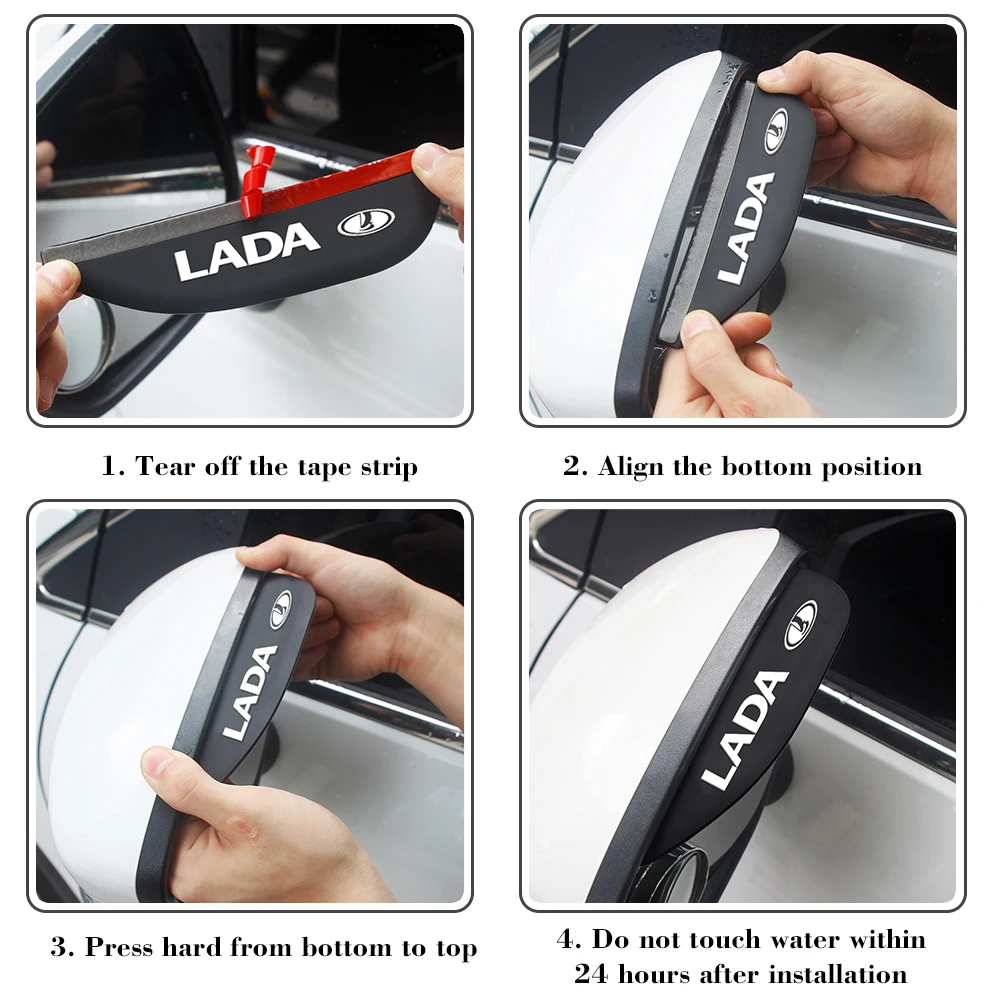 LADA

1. Tear off the tape strip

LADA

2. Align the bottom position

LADA

3. Press hard from bottom to top

LADA

4. Do not touch water within 24 hours after installation