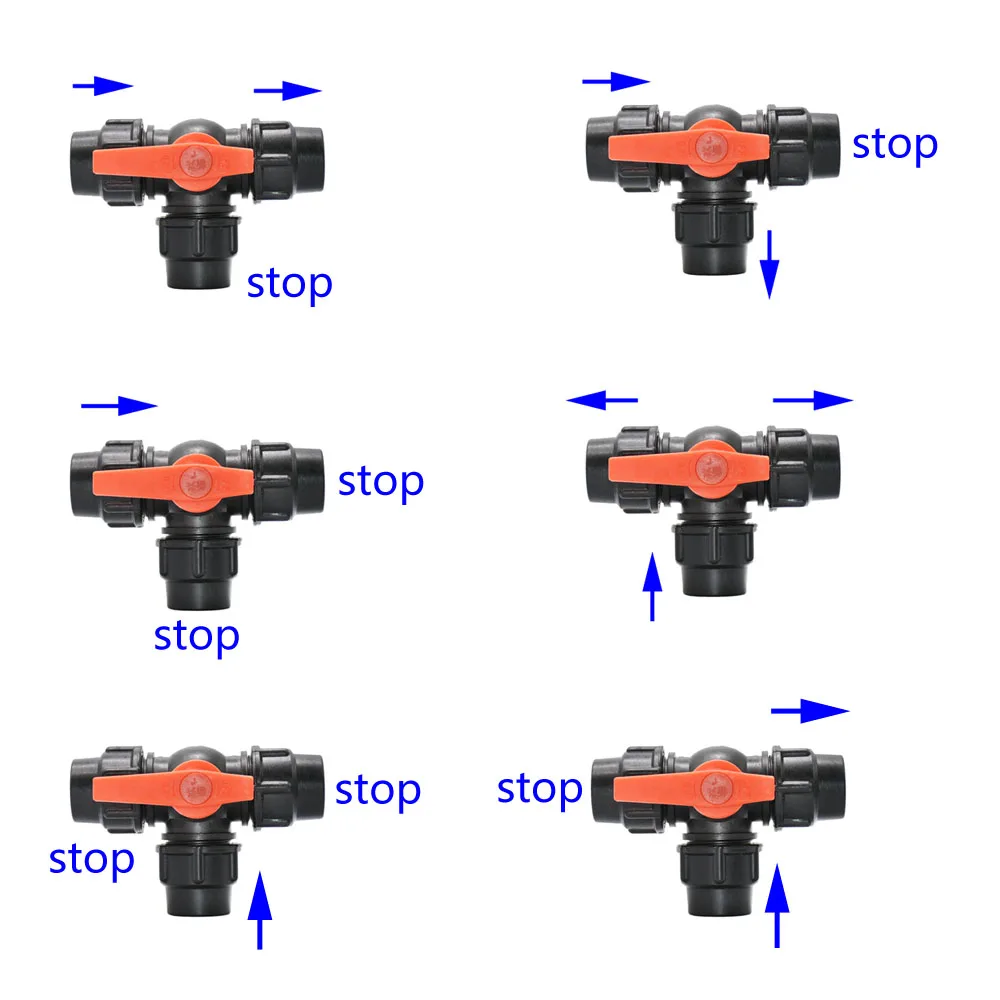 stop

stop

stop

stop

stop

stop

stop