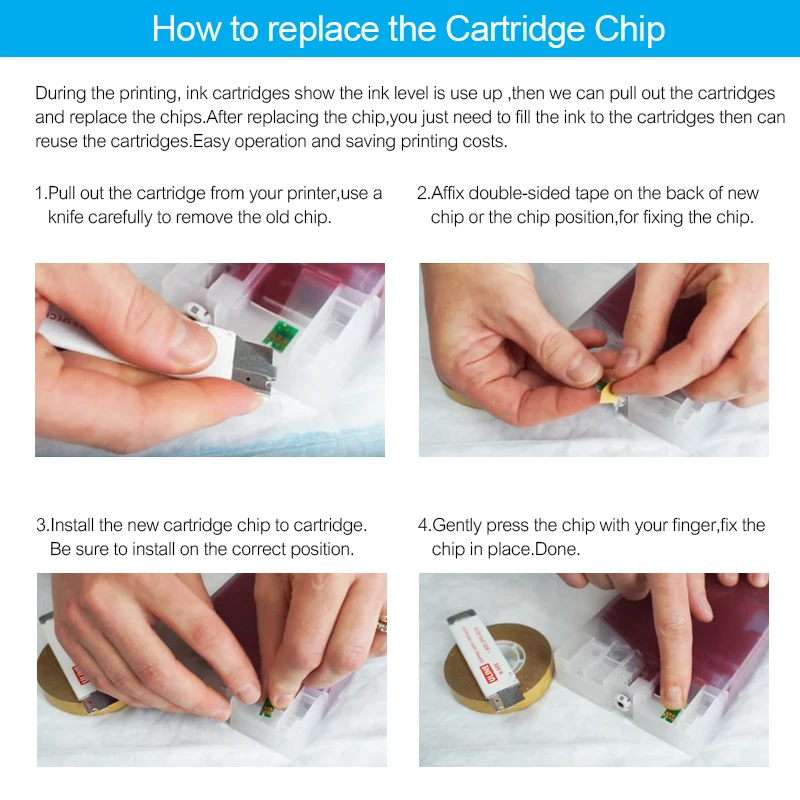 How to replace the Cartridge Chip

During the printing, ink cartridges show the ink level is use up ,then we can pull out the cartridges and replace the chips.After replacing the chip,you just need to fill the ink to the cartridges then can reuse the cartridges.Easy operation and saving printing costs.

1.Pull out the cartridge from your printer,use a knife carefully to remove the old chip.

2.Affix double-sided tape on the back of new chip or the chip position,for fixing the chip.

3.Install the new cartridge chip to cartridge. Be sure to install on the correct position.

4.Gently press the chip with your finger,fix the chip in place.Done.