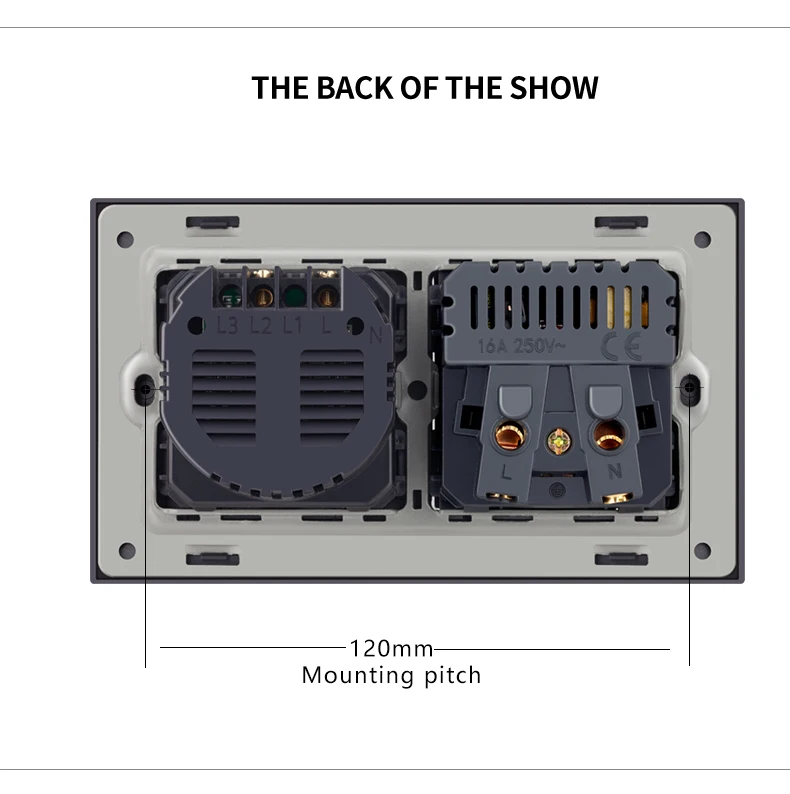 THE BACK OF THE SHOW

L3 L2 L1 L N

16A 250V~ CE

L N

120mm
Mounting pitch