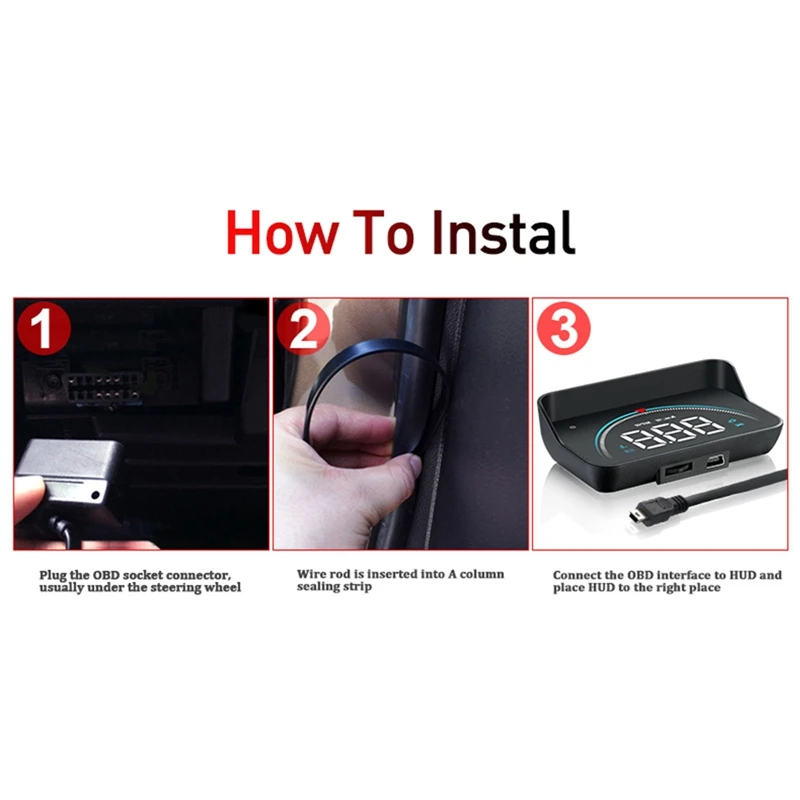 How To Instal

1

2

3

Plug the OBD socket connector, usually under the steering wheel

Wire rod is inserted into A column sealing strip

Connect the OBD interface to HUD and place HUD to the right place