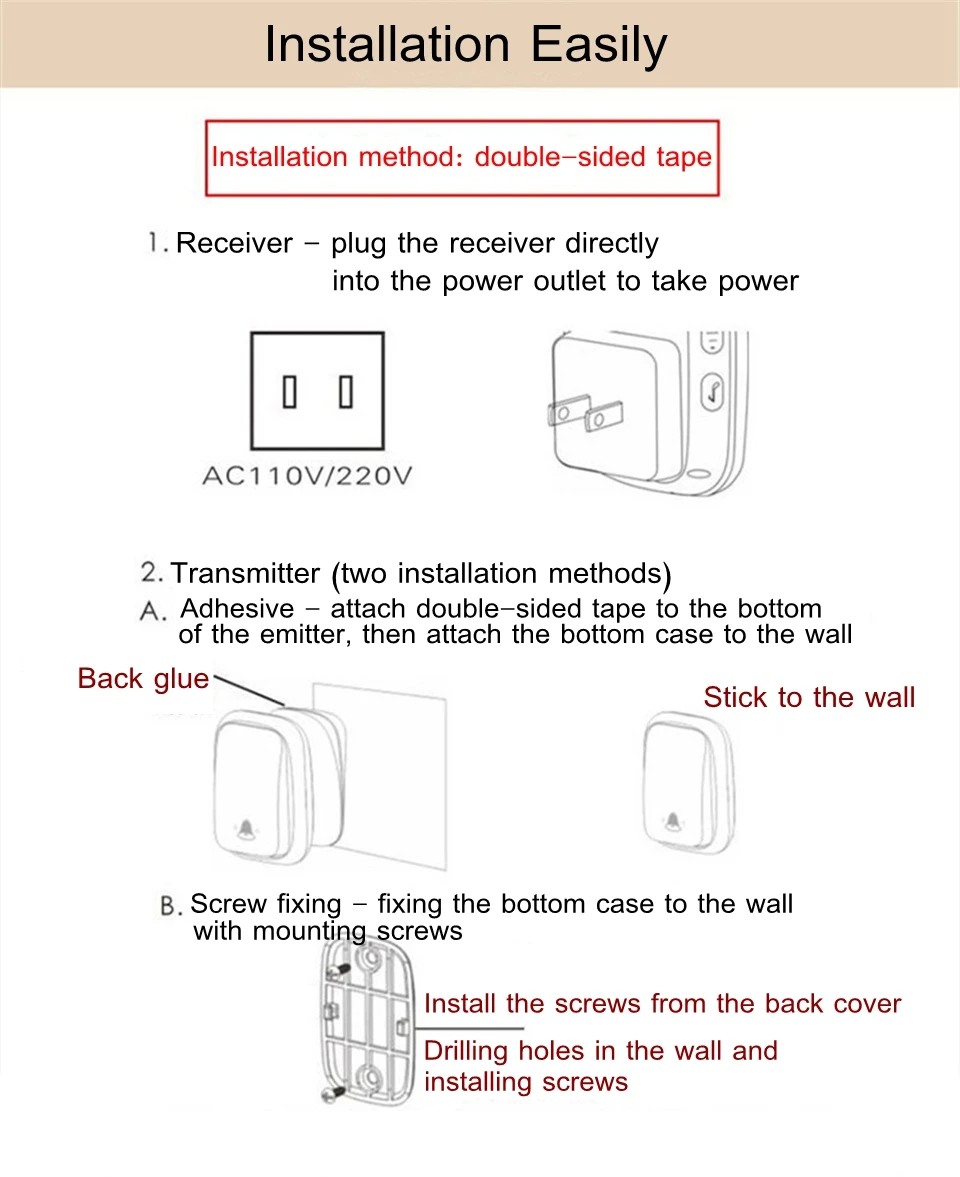 Installation Easily

Installation method: double-sided tape

1. Receiver - plug the receiver directly into the power outlet to take power

AC110V/220V

2. Transmitter (two installation methods)

A. Adhesive - attach double-sided tape to the bottom of the emitter, then attach the bottom case to the wall

Back glue

Stick to the wall

B. Screw fixing - fixing the bottom case to the wall with mounting screws

Install the screws from the back cover

Drilling holes in the wall and installing screws