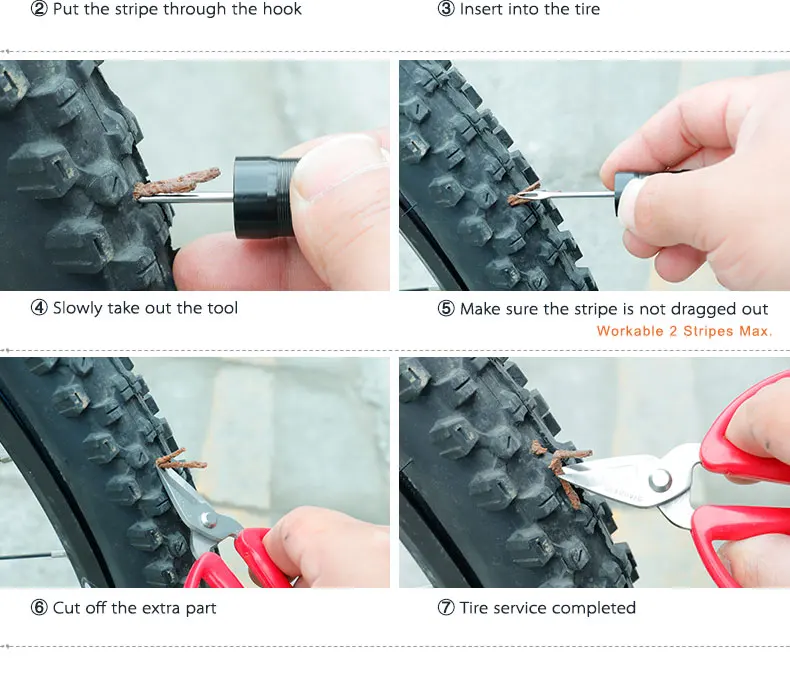 ② Put the stripe through the hook

③ Insert into the tire

④ Slowly take out the tool

⑤ Make sure the stripe is not dragged out

Workable 2 Stripes Max.

⑥ Cut off the extra part

⑦ Tire service completed