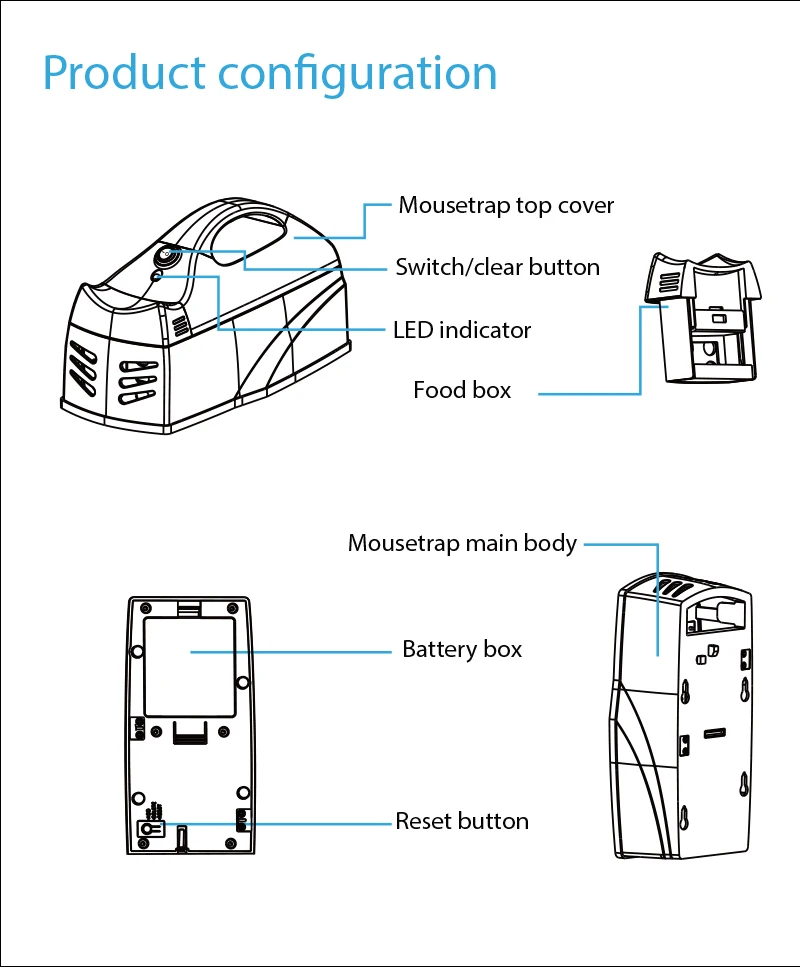 Product configuration

Mousetrap top cover

Switch/clear button

LED indicator

Food box

Mousetrap main body

Battery box

Reset button