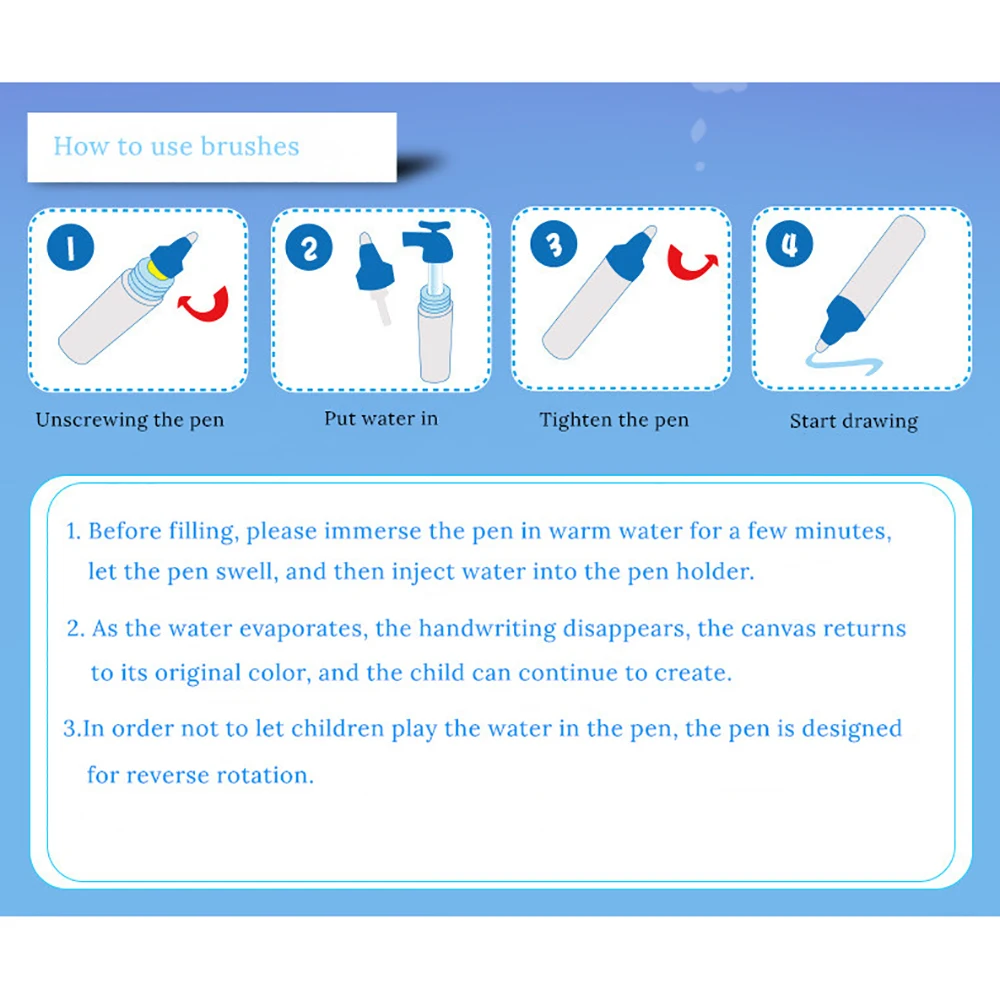 How to use brushes

1
Unscrewing the pen

2
Put water in

3
Tighten the pen

4
Start drawing

1. Before filling, please immerse the pen in warm water for a few minutes, let the pen swell, and then inject water into the pen holder.

2. As the water evaporates, the handwriting disappears, the canvas returns to its original color, and the child can continue to create.

3.In order not to let children play the water in the pen, the pen is designed for reverse rotation.