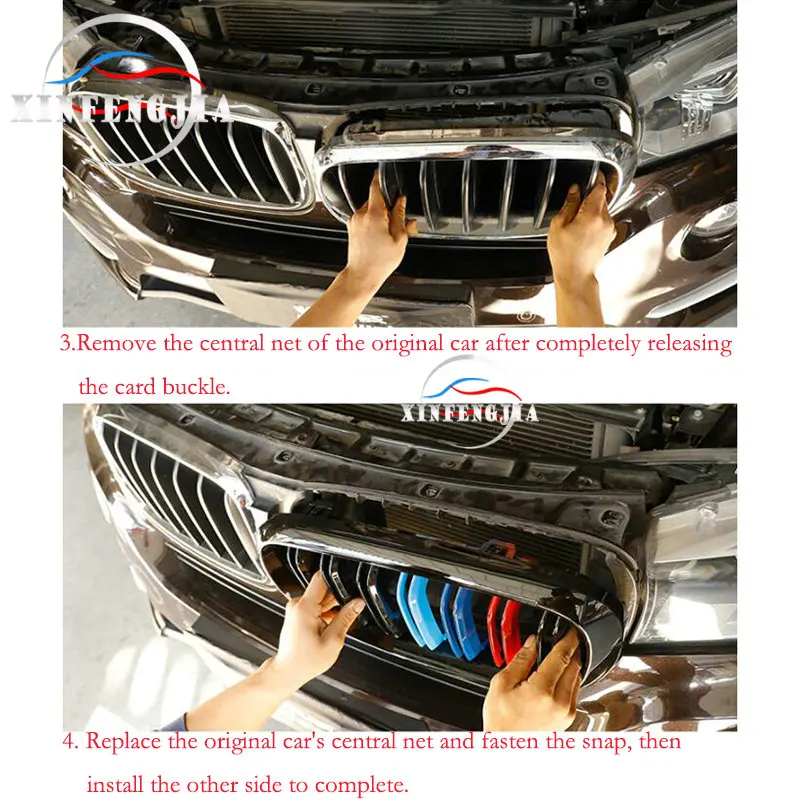 XINFENGJIA

3.Remove the central net of the original car after completely releasing the card buckle.

XINFENGJIA

4. Replace the original car's central net and fasten the snap, then install the other side to complete.