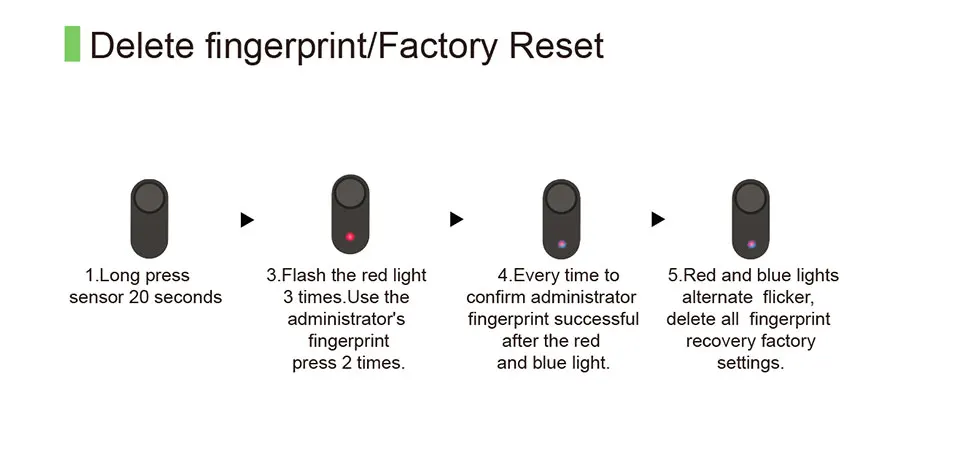 Delete fingerprint/Factory Reset

1.Long press sensor 20 seconds

3.Flash the red light 3 times.Use the administrator's fingerprint press 2 times.

4.Every time to confirm administrator fingerprint successful after the red and blue light.

5.Red and blue lights alternate flicker, delete all fingerprint recovery factory settings.