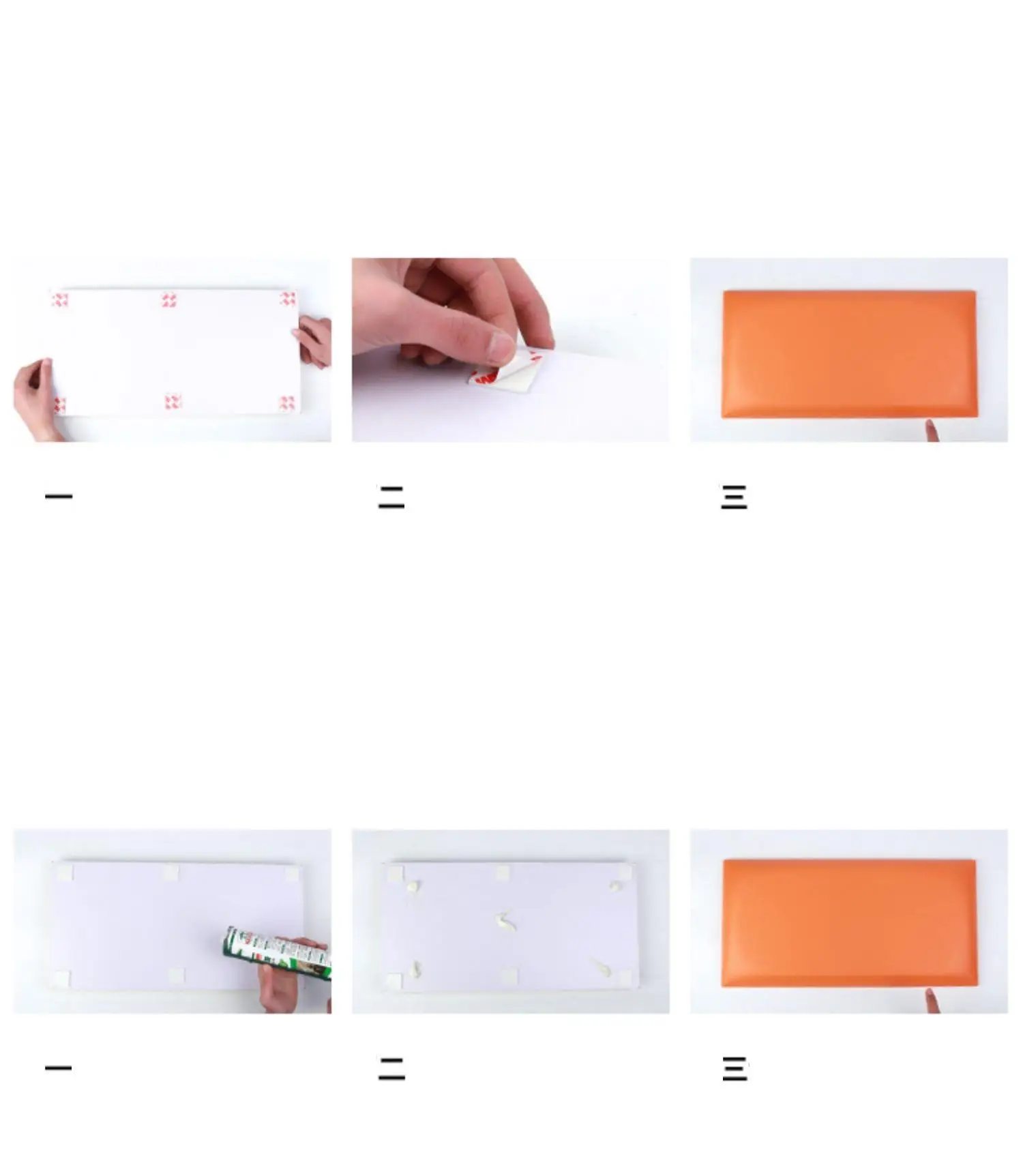 一

二

三

一

二

三