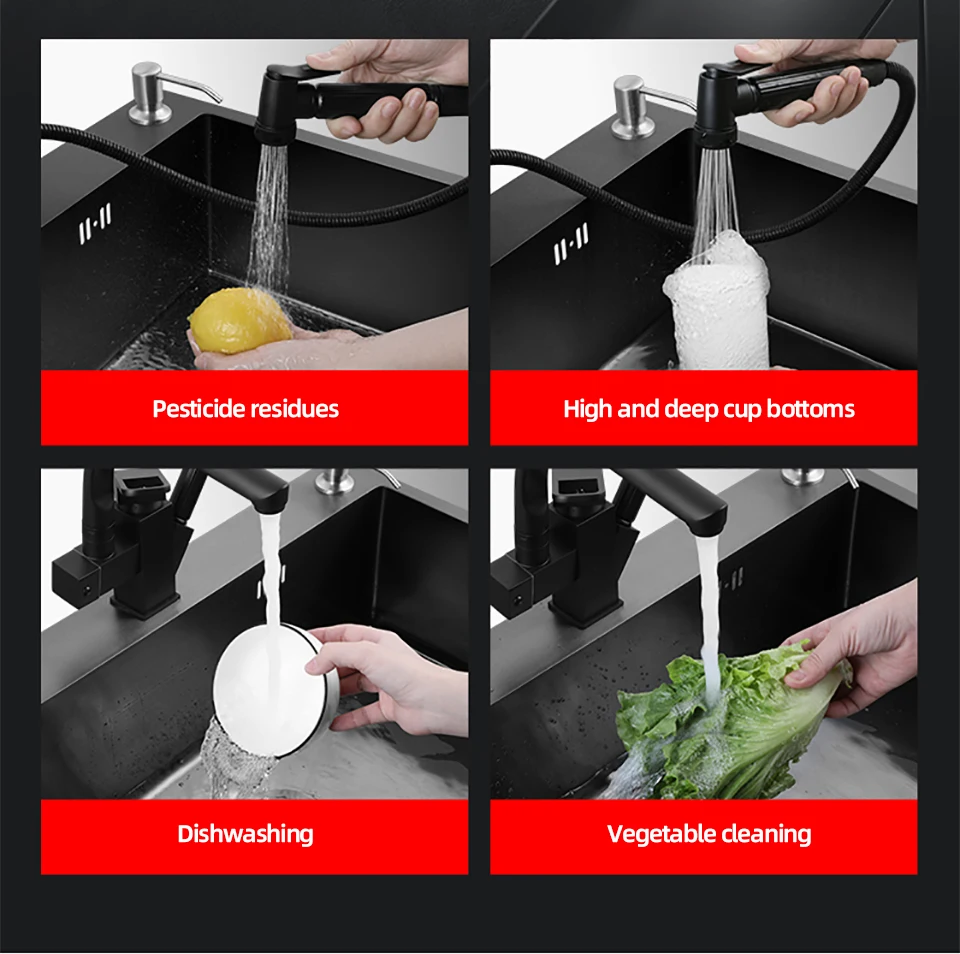 Pesticide residues

High and deep cup bottoms

Dishwashing

Vegetable cleaning