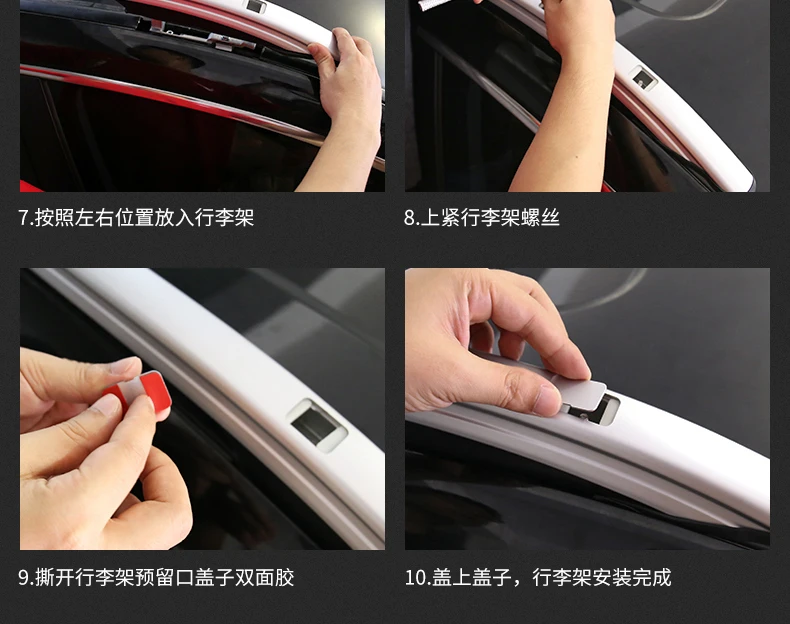 7.按照左右位置放入行李架

8.上紧行李架螺丝

9.撕开行李架预留口盖子双面胶

10.盖上盖子，行李架安装完成