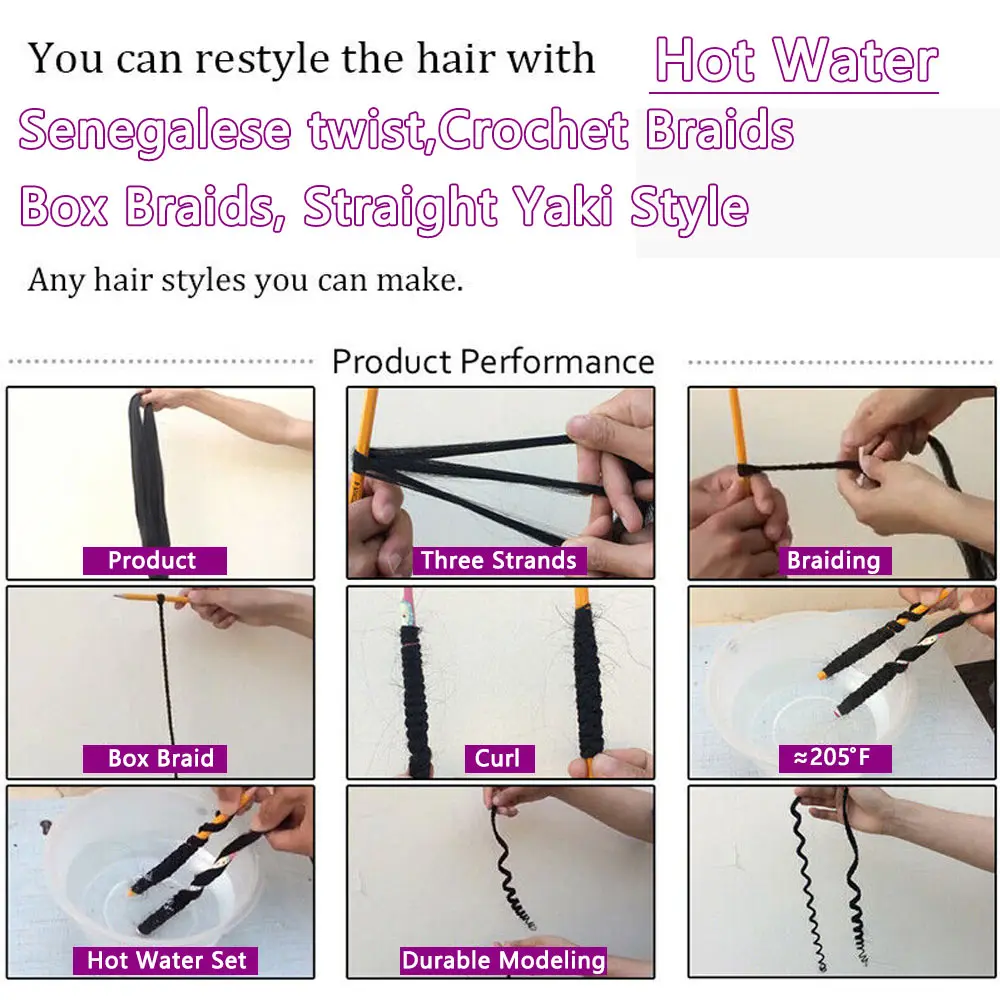 You can restyle the hair with Hot Water

Senegalese twist,Crochet Braids

Box Braids, Straight Yaki Style

Any hair styles you can make.

Product Performance

Product

Three Strands

Braiding

Box Braid

Curl

≈205°F

Hot Water Set

Durable Modeling