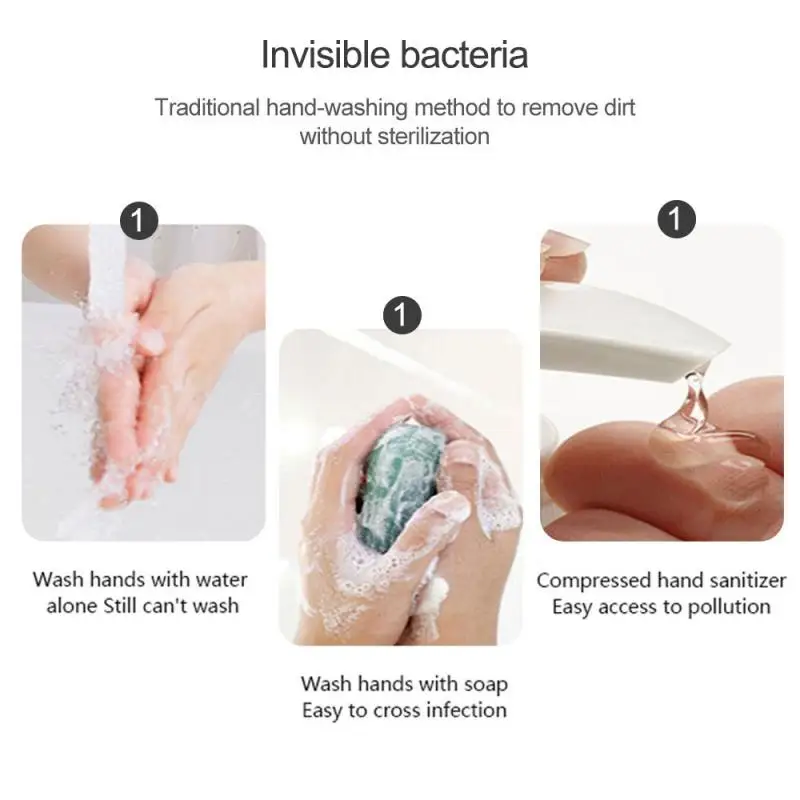 Invisible bacteria

Traditional hand-washing method to remove dirt without sterilization

1

Wash hands with water alone Still can't wash

1

Wash hands with soap Easy to cross infection

1

Compressed hand sanitizer Easy access to pollution