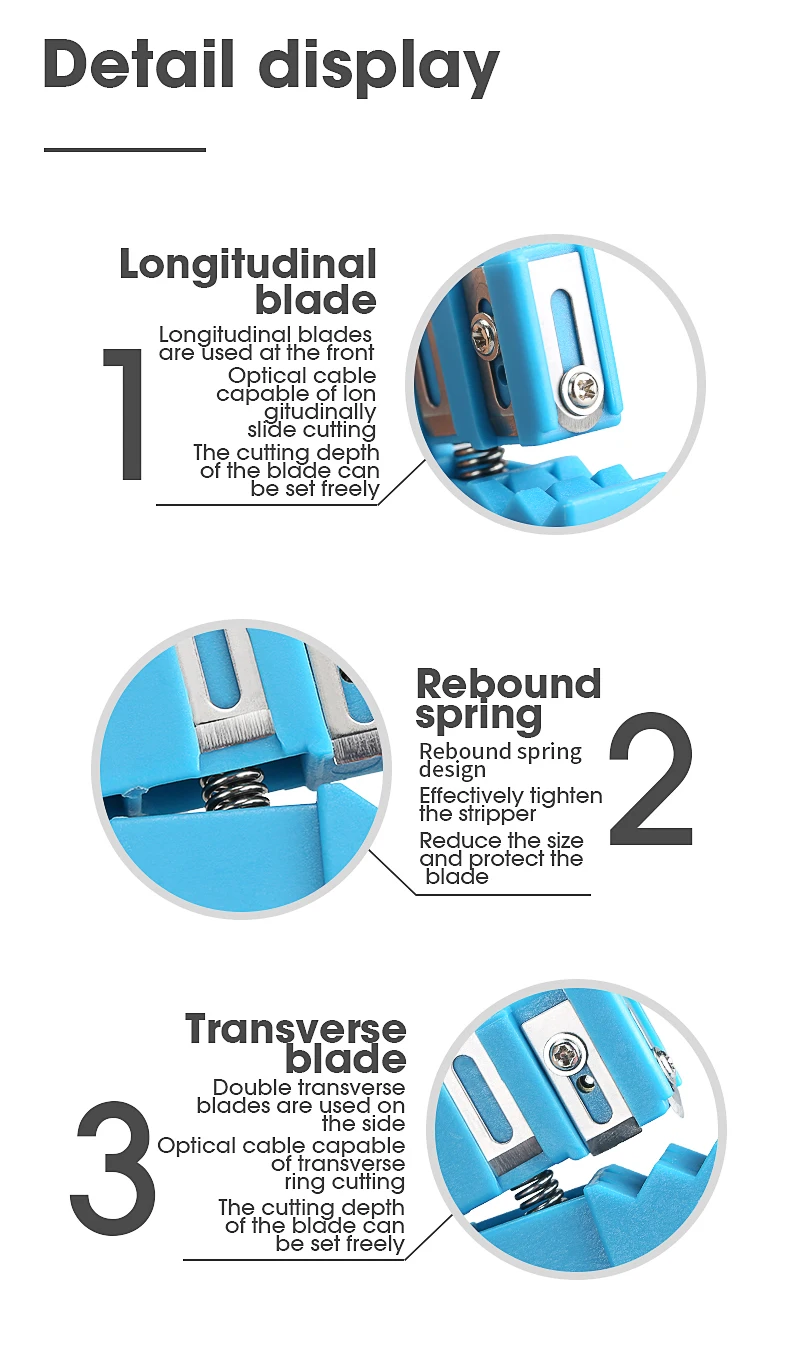 Detail display

Longitudinal blade

1

Longitudinal blades are used at the front

Optical cable capable of lon gitudinally slide cutting

The cutting depth of the blade can be set freely

Rebound spring

2

Rebound spring design

Effectively tighten the stripper

Reduce the size and protect the blade

Transverse blade

3

Double transverse blades are used on the side

Optical cable capable of transverse ring cutting

The cutting depth of the blade can be set freely