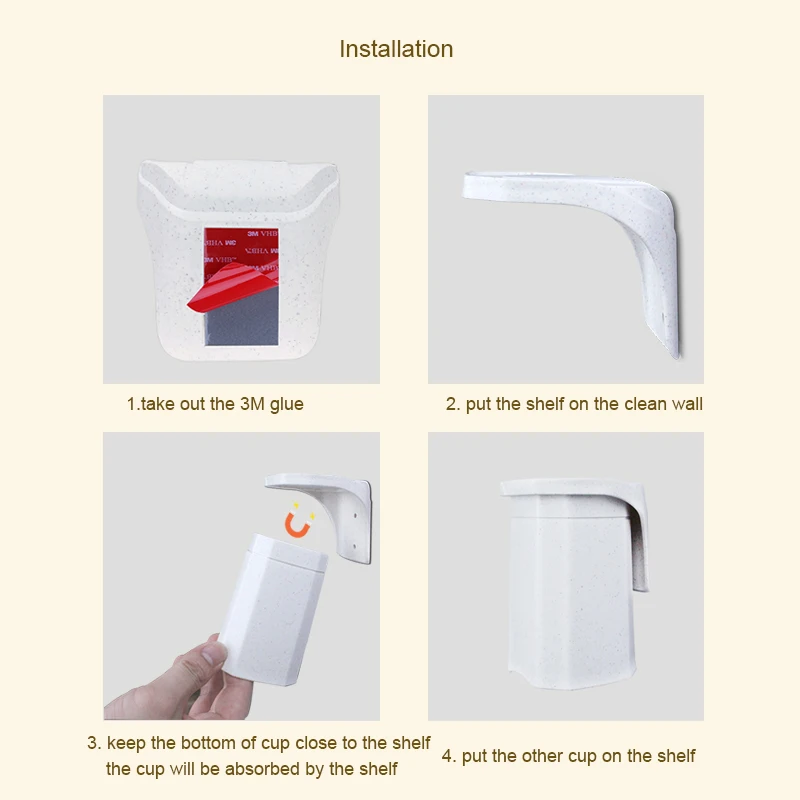 Installation

1.take out the 3M glue

2. put the shelf on the clean wall

3. keep the bottom of cup close to the shelf
the cup will be absorbed by the shelf

4. put the other cup on the shelf