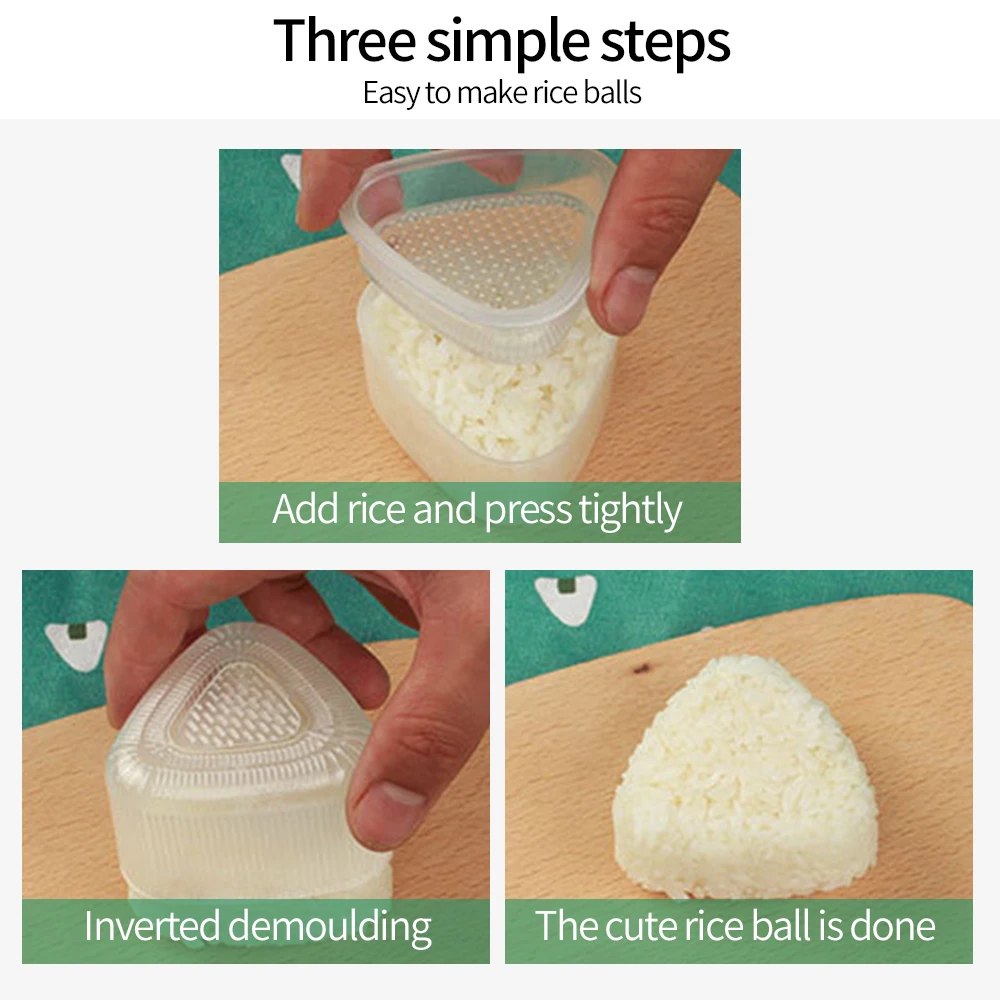 Three simple steps
Easy to make rice balls

Add rice and press tightly

Inverted demoulding

The cute rice ball is done