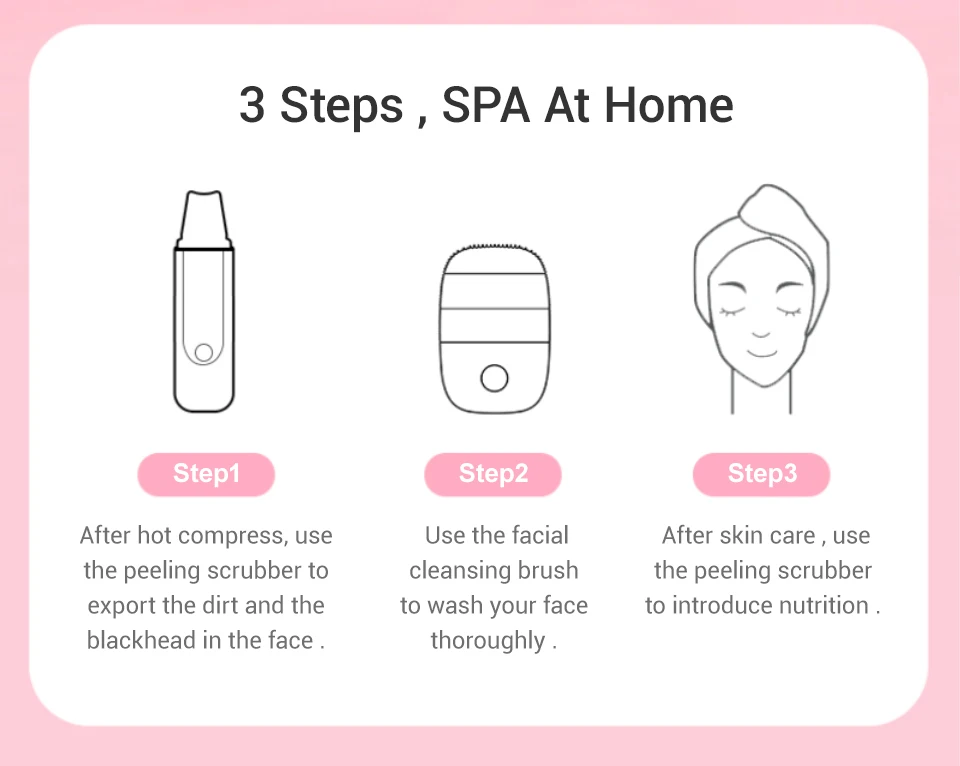 3 Steps , SPA At Home

Step1

After hot compress, use the peeling scrubber to export the dirt and the blackhead in the face .

Step2

Use the facial cleansing brush to wash your face thoroughly .

Step3

After skin care , use the peeling scrubber to introduce nutrition .