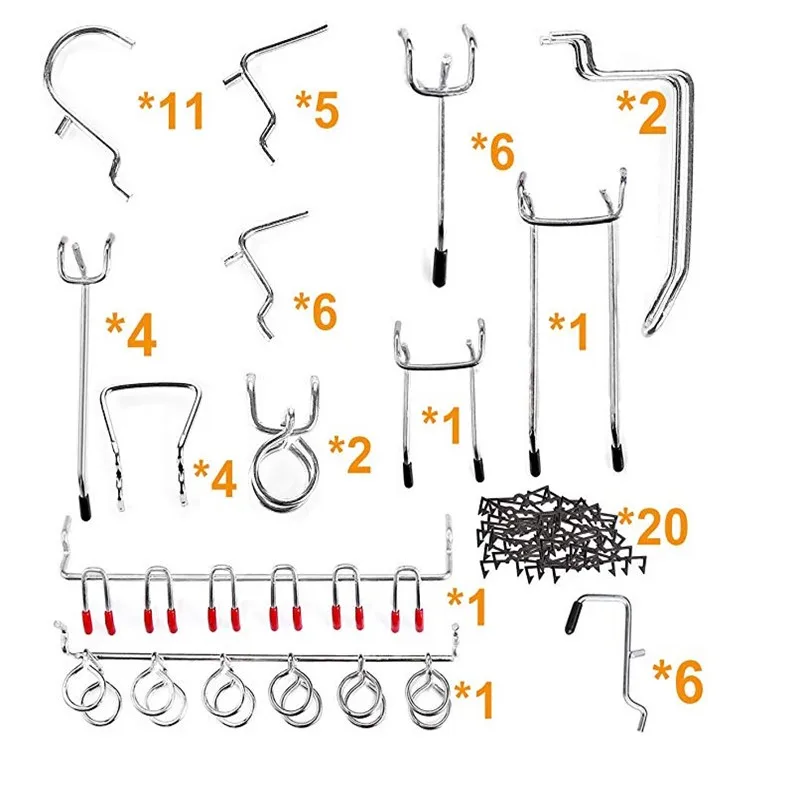 *11
*5
*6
*2
*4
*6
*1
*1
*4
*2
*20
*1
*1
*6