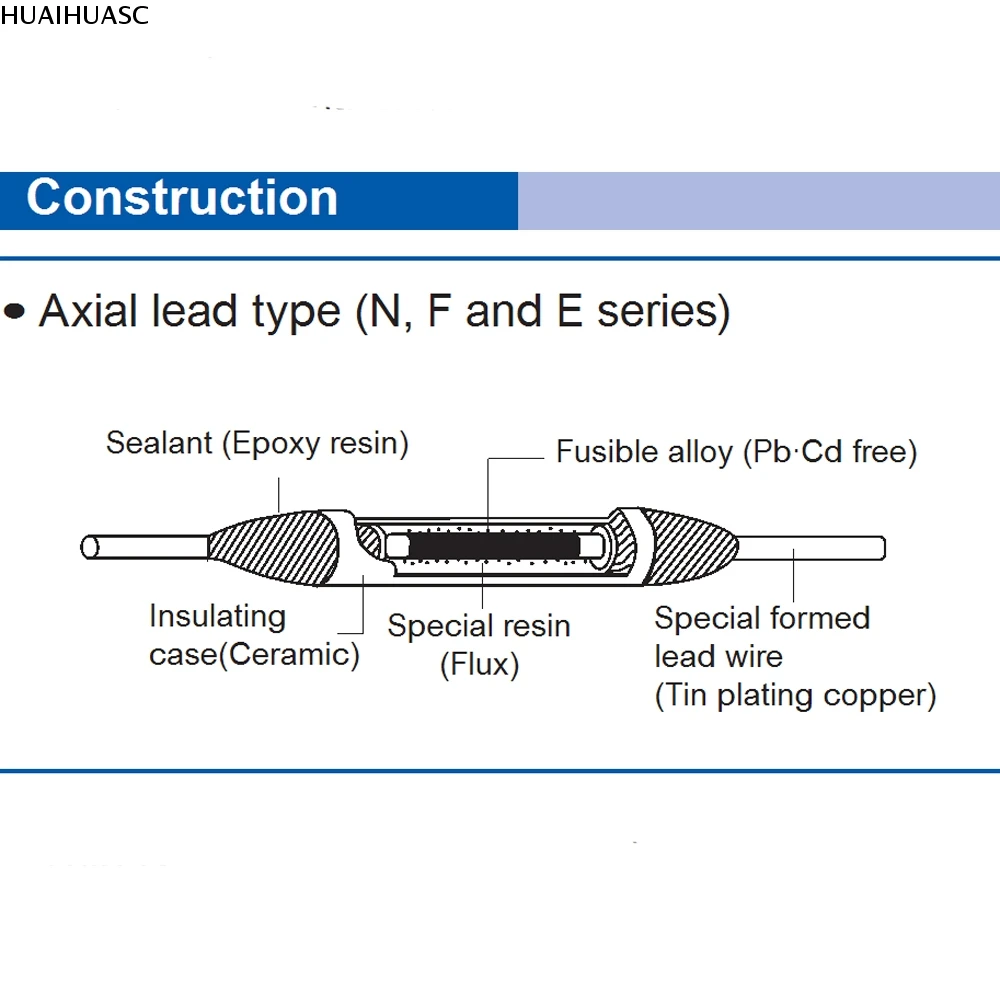 HUAIHUASC

Construction

• Axial lead type (N, F and E series)

Sealant (Epoxy resin)

Fusible alloy (Pb·Cd free)

Insulating case(Ceramic)

Special resin (Flux)

Special formed lead wire (Tin plating copper)