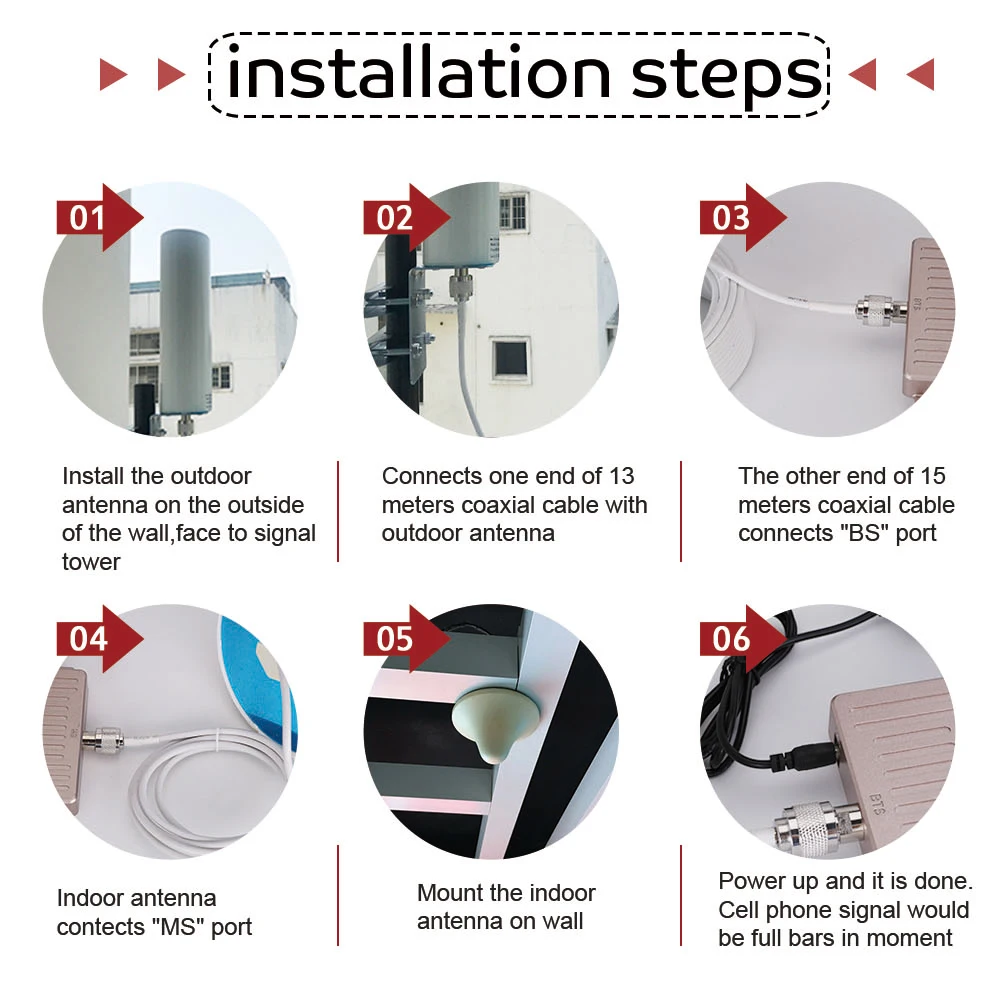 installation steps

01

Install the outdoor antenna on the outside of the wall,face to signal tower

02

Connects one end of 13 meters coaxial cable with outdoor antenna

03

BTS

The other end of 15 meters coaxial cable connects "BS" port

04

Indoor antenna contects "MS" port

05

Mount the indoor antenna on wall

06

BTS

Power up and it is done. Cell phone signal would be full bars in moment