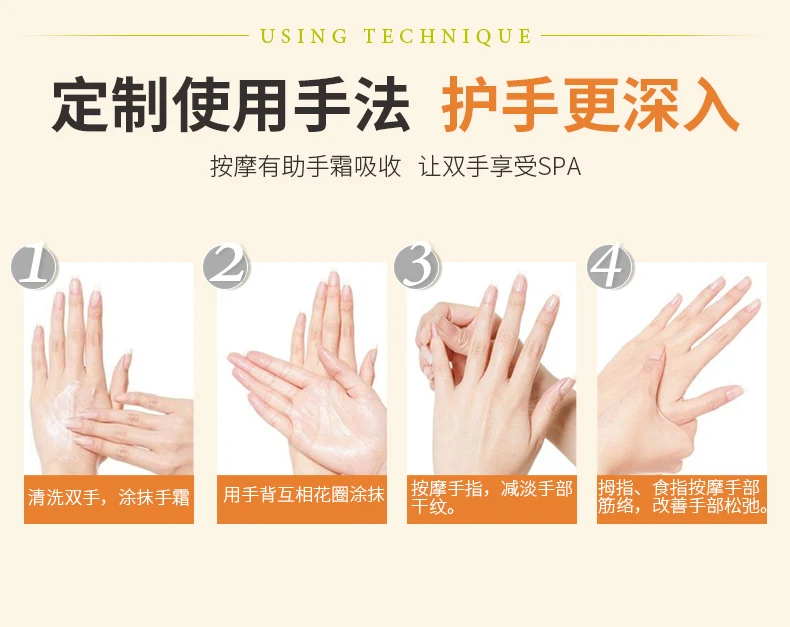 USING TECHNIQUE

定制使用手法 护手更深入

按摩有助手霜吸收 让双手享受SPA

1

清洗双手，涂抹手霜

2

用手背互相花圈涂抹

3

按摩手指，减淡手部干纹。

4

拇指、食指按摩手部筋络，改善手部松弛。