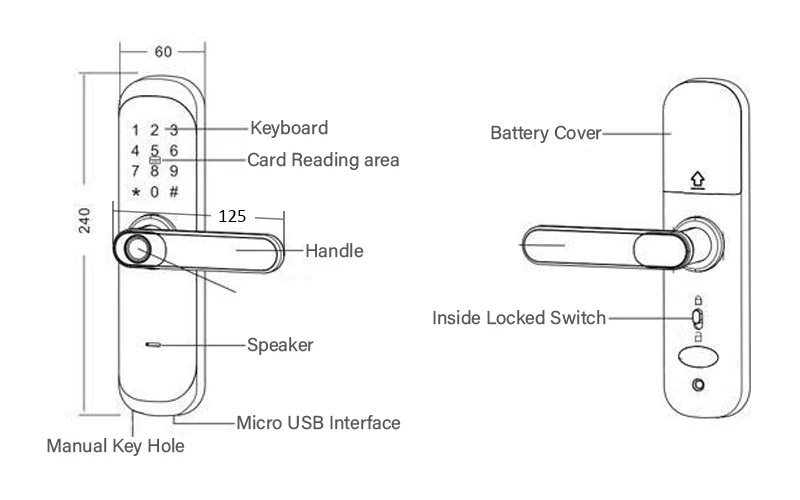 60

240

1 2 3
4 5 6
7 8 9
* 0 #

Keyboard

Card Reading area

125

Handle

Speaker

Micro USB Interface

Manual Key Hole

Battery Cover

Inside Locked Switch