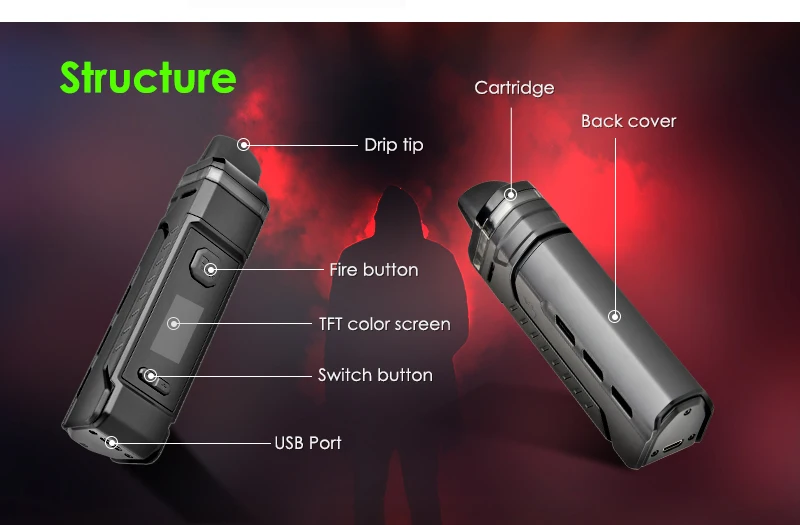 Structure

Drip tip

Fire button

TFT color screen

Switch button

USB Port

Cartridge

Back cover