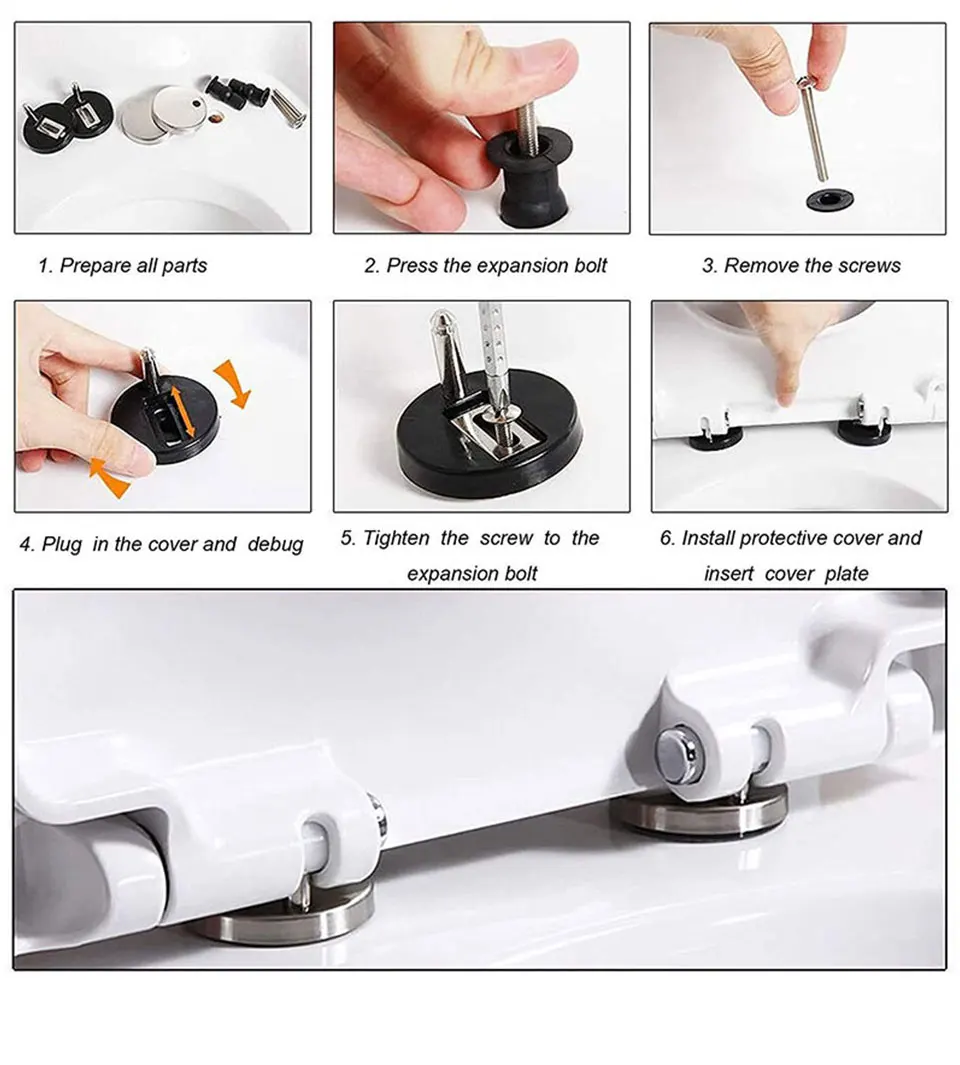 1. Prepare all parts

2. Press the expansion bolt

3. Remove the screws

4. Plug in the cover and debug

5. Tighten the screw to the expansion bolt

6. Install protective cover and insert cover plate