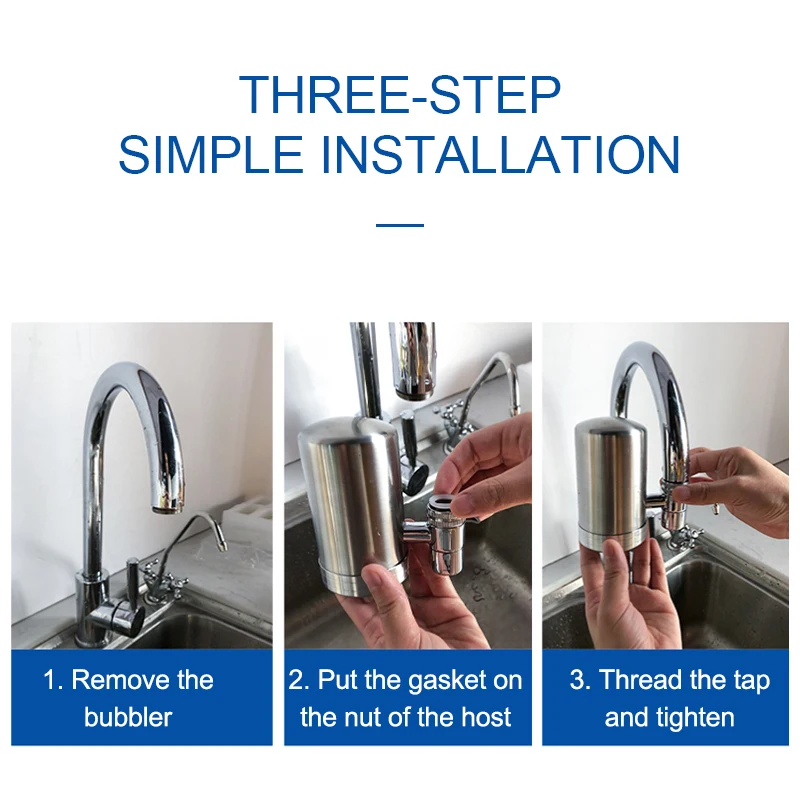 THREE-STEP
SIMPLE INSTALLATION

1. Remove the bubbler

2. Put the gasket on the nut of the host

3. Thread the tap and tighten