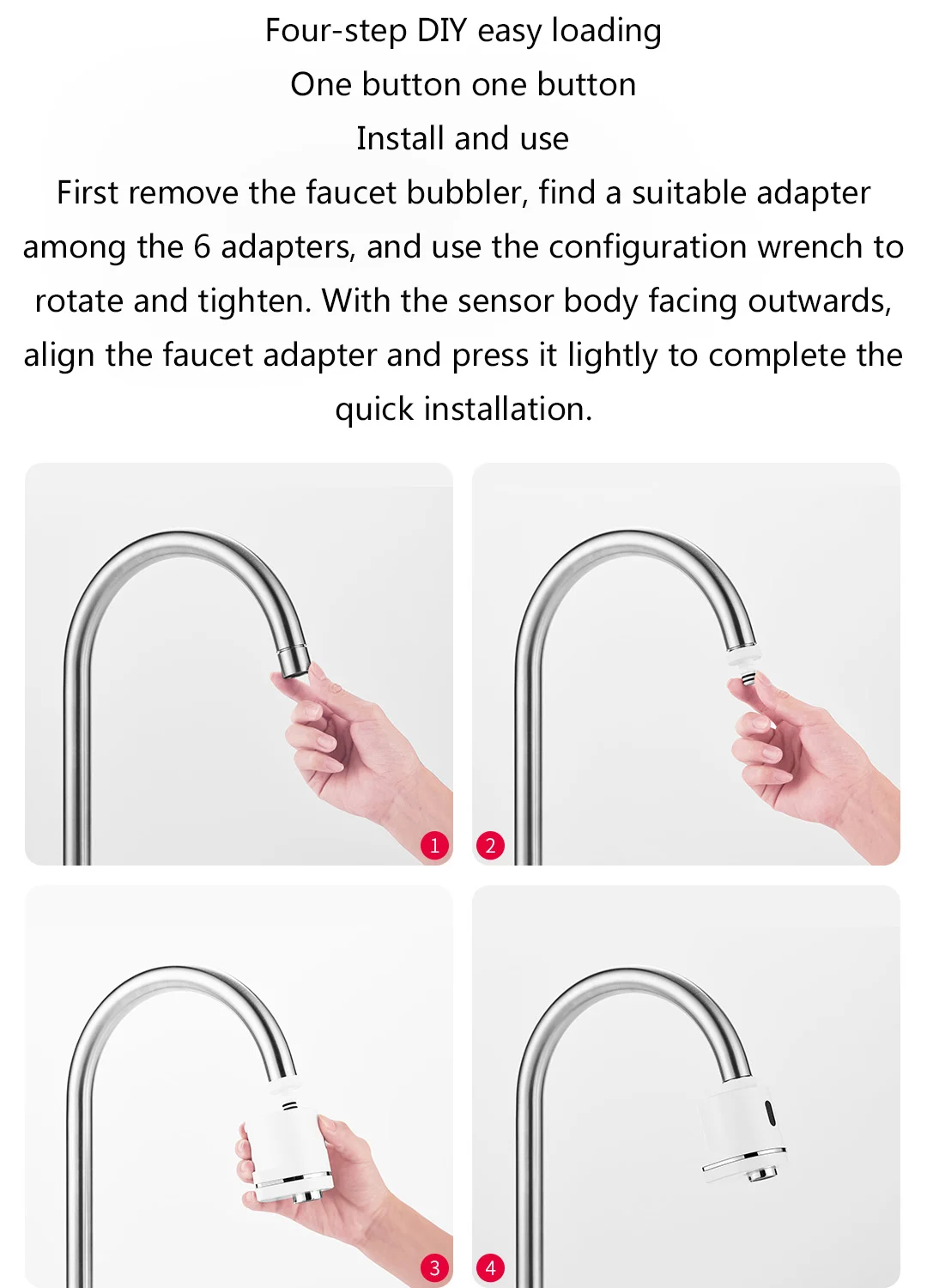 Four-step DIY easy loading
One button one button
Install and use
First remove the faucet bubbler, find a suitable adapter among the 6 adapters, and use the configuration wrench to rotate and tighten. With the sensor body facing outwards, align the faucet adapter and press it lightly to complete the quick installation.

1

2

3

4