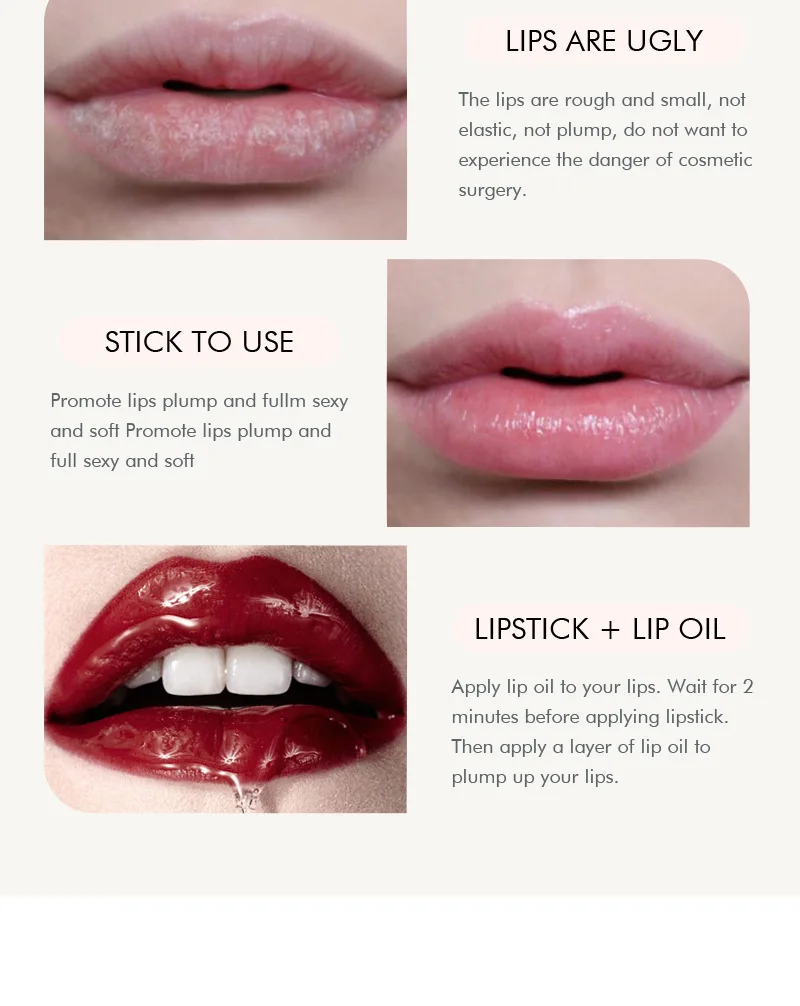 LIPS ARE UGLY

The lips are rough and small, not elastic, not plump, do not want to experience the danger of cosmetic surgery.

STICK TO USE

Promote lips plump and fullm sexy and soft Promote lips plump and full sexy and soft

LIPSTICK + LIP OIL

Apply lip oil to your lips. Wait for 2 minutes before applying lipstick. Then apply a layer of lip oil to plump up your lips.