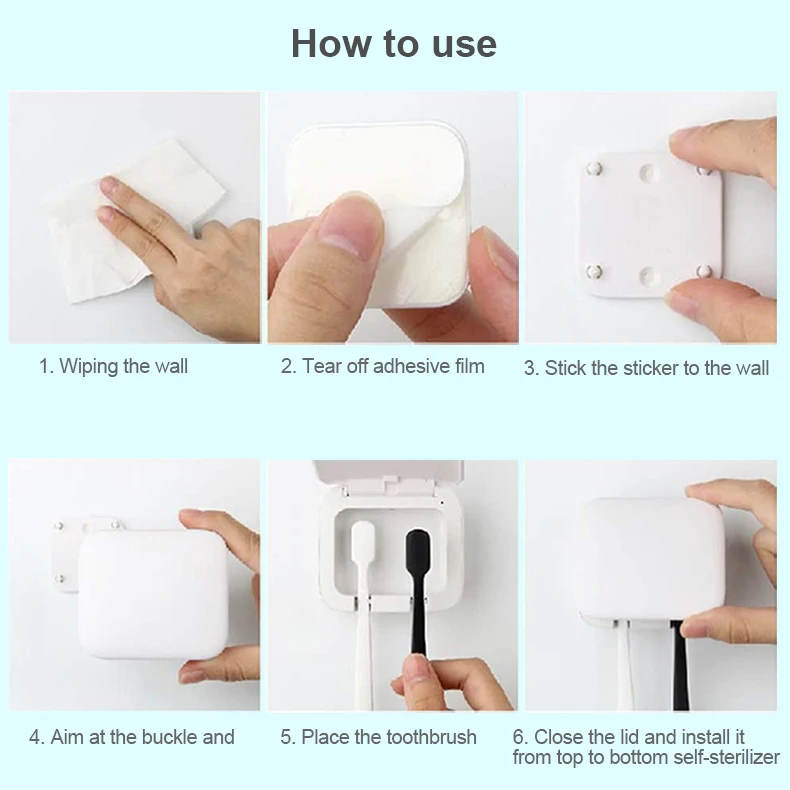 How to use

1. Wiping the wall

2. Tear off adhesive film

3. Stick the sticker to the wall

4. Aim at the buckle and

5. Place the toothbrush

6. Close the lid and install it from top to bottom self-sterilizer