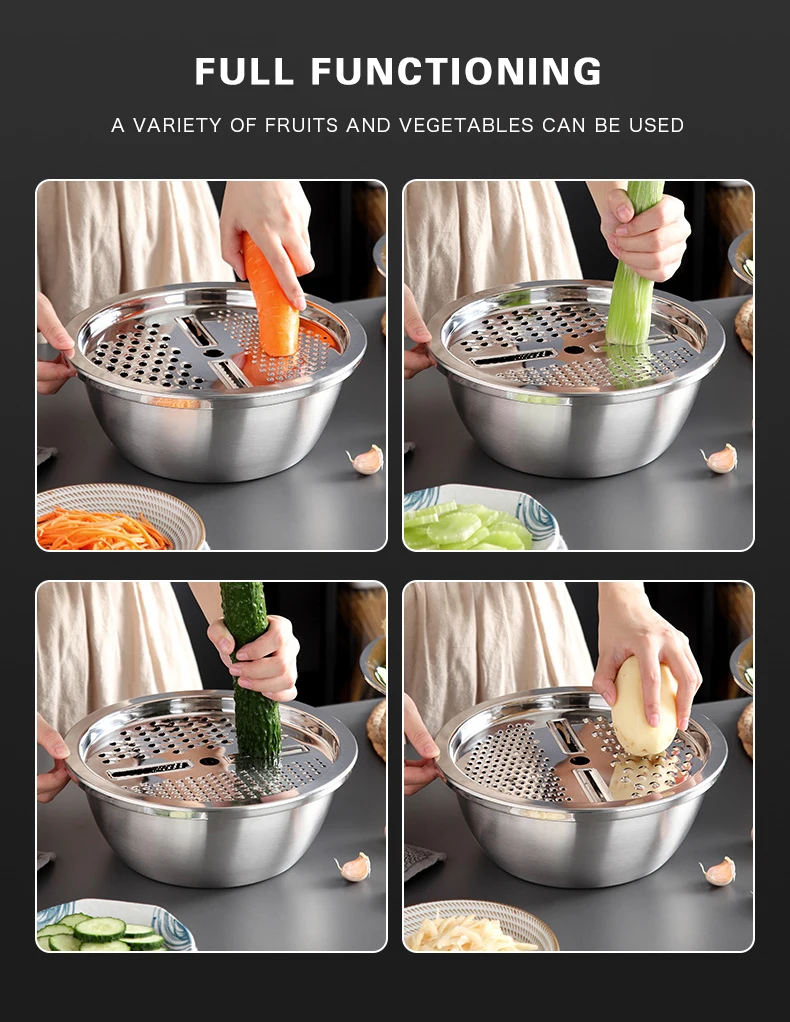 FULL FUNCTIONING

A VARIETY OF FRUITS AND VEGETABLES CAN BE USED