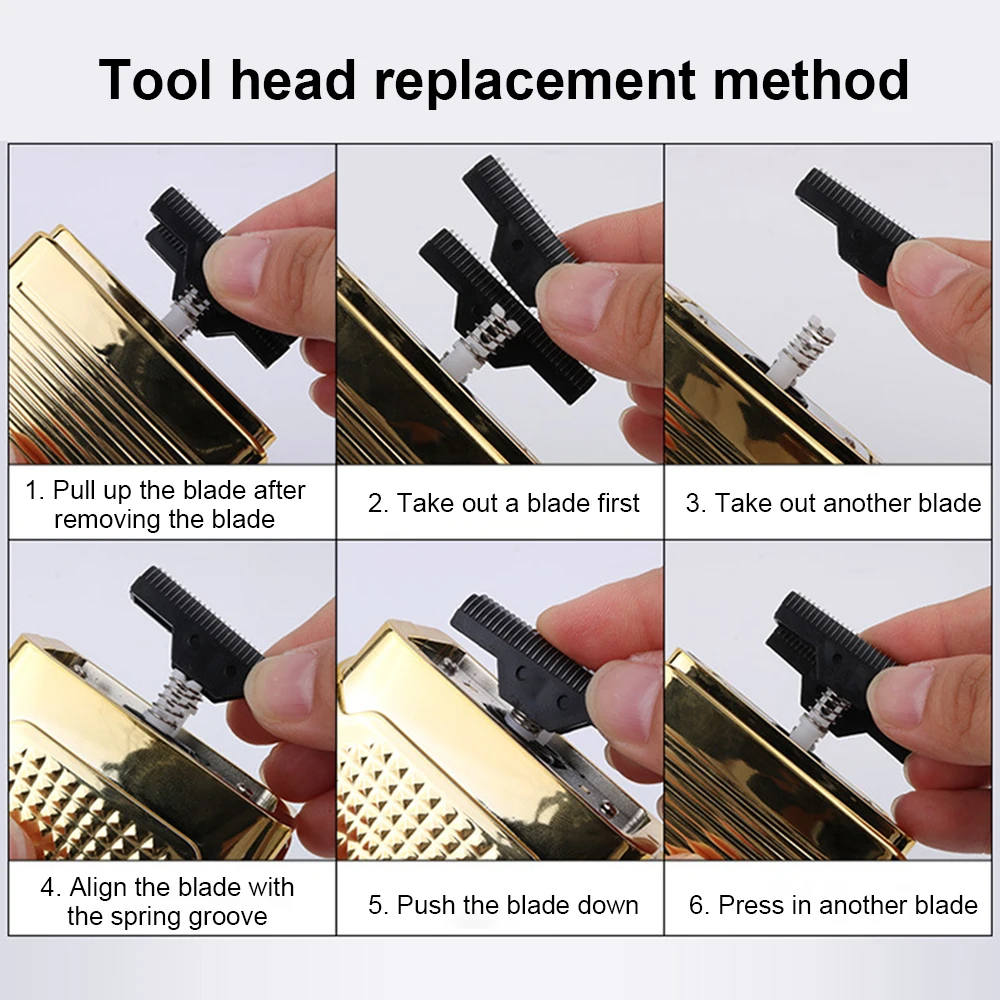 Tool head replacement method

1. Pull up the blade after removing the blade

2. Take out a blade first

3. Take out another blade

4. Align the blade with the spring groove

5. Push the blade down

6. Press in another blade