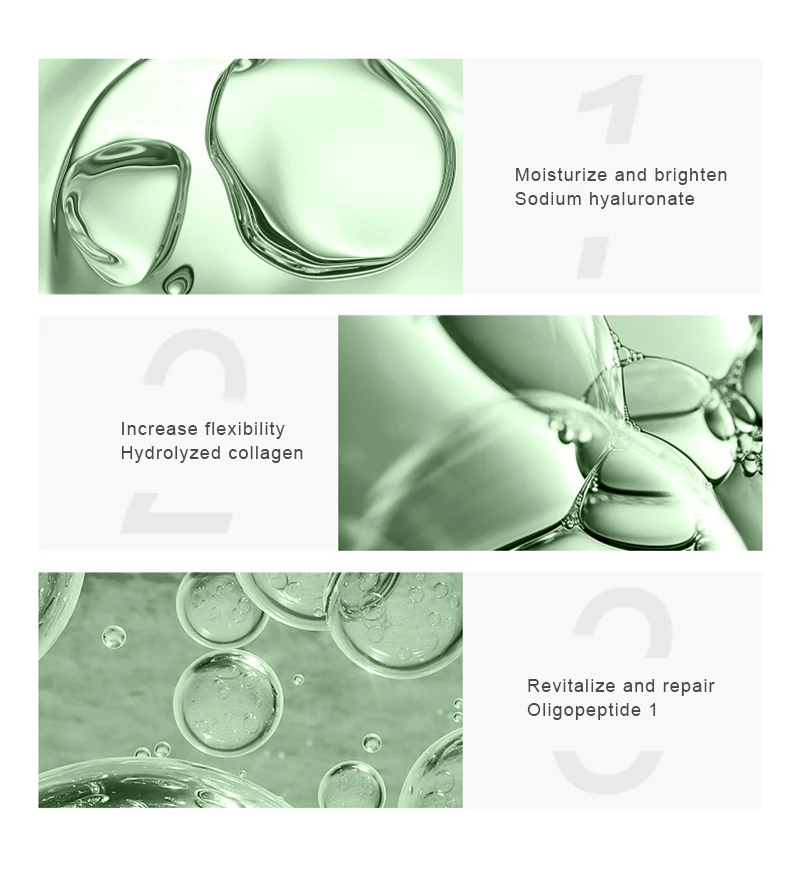 1

Moisturize and brighten
Sodium hyaluronate

2

Increase flexibility
Hydrolyzed collagen

3

Revitalize and repair
Oligopeptide 1