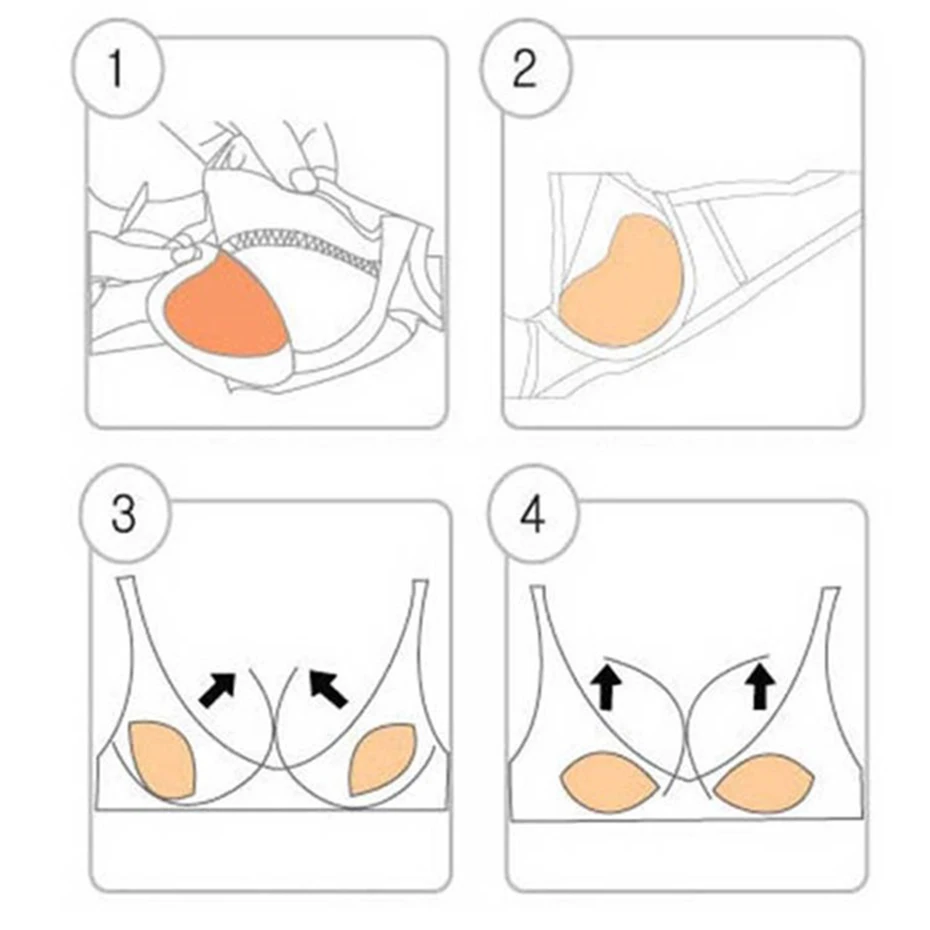 1

2

3

4