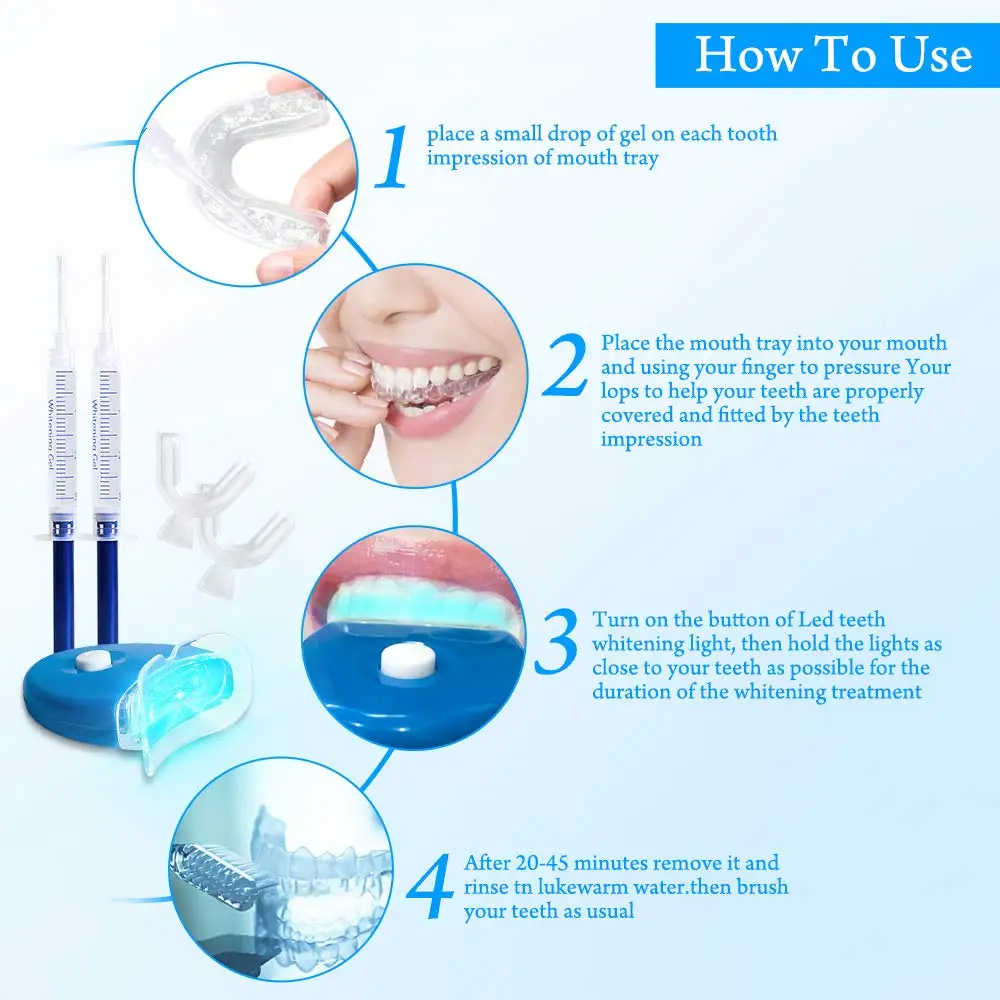 How To Use

1 place a small drop of gel on each tooth impression of mouth tray

2 Place the mouth tray into your mouth and using your finger to pressure Your lops to help your teeth are properly covered and fitted by the teeth impression

3 Turn on the button of Led teeth whitening light, then hold the lights as close to your teeth as possible for the duration of the whitening treatment

4 After 20-45 minutes remove it and rinse tn lukewarm water.then brush your teeth as usual

Whitening Gel
Whitening Gel