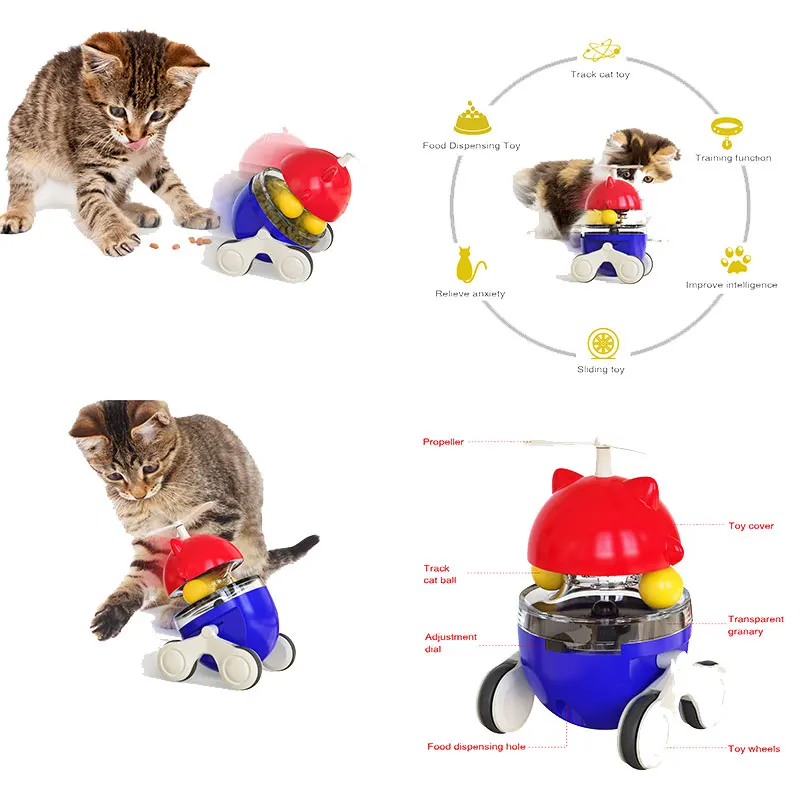 Track cat toy

Food Dispensing Toy

Training function

Relieve anxiety

Improve intelligence

Sliding toy

Propeller

Toy cover

Track cat ball

Transparent granary

Adjustment dial

Food dispensing hole

Toy wheels