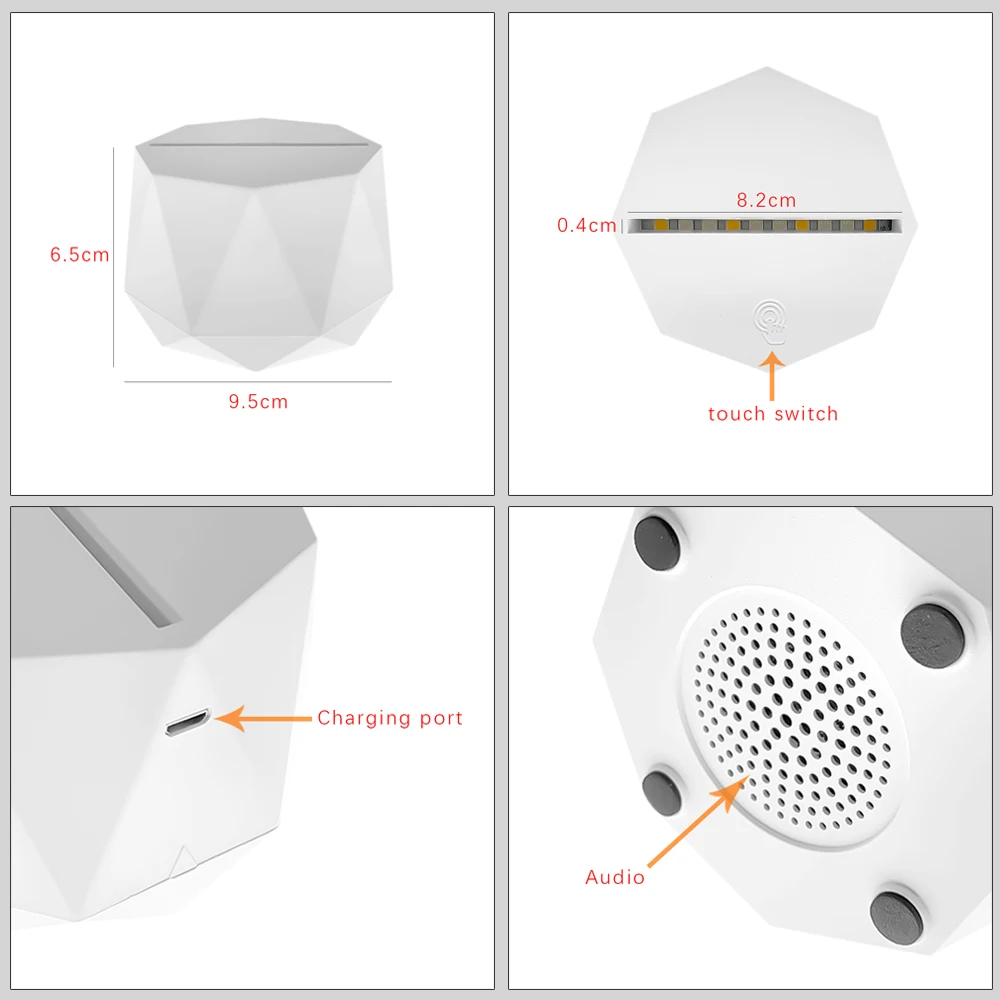 6.5cm

9.5cm

8.2cm

0.4cm

touch switch

Charging port

Audio