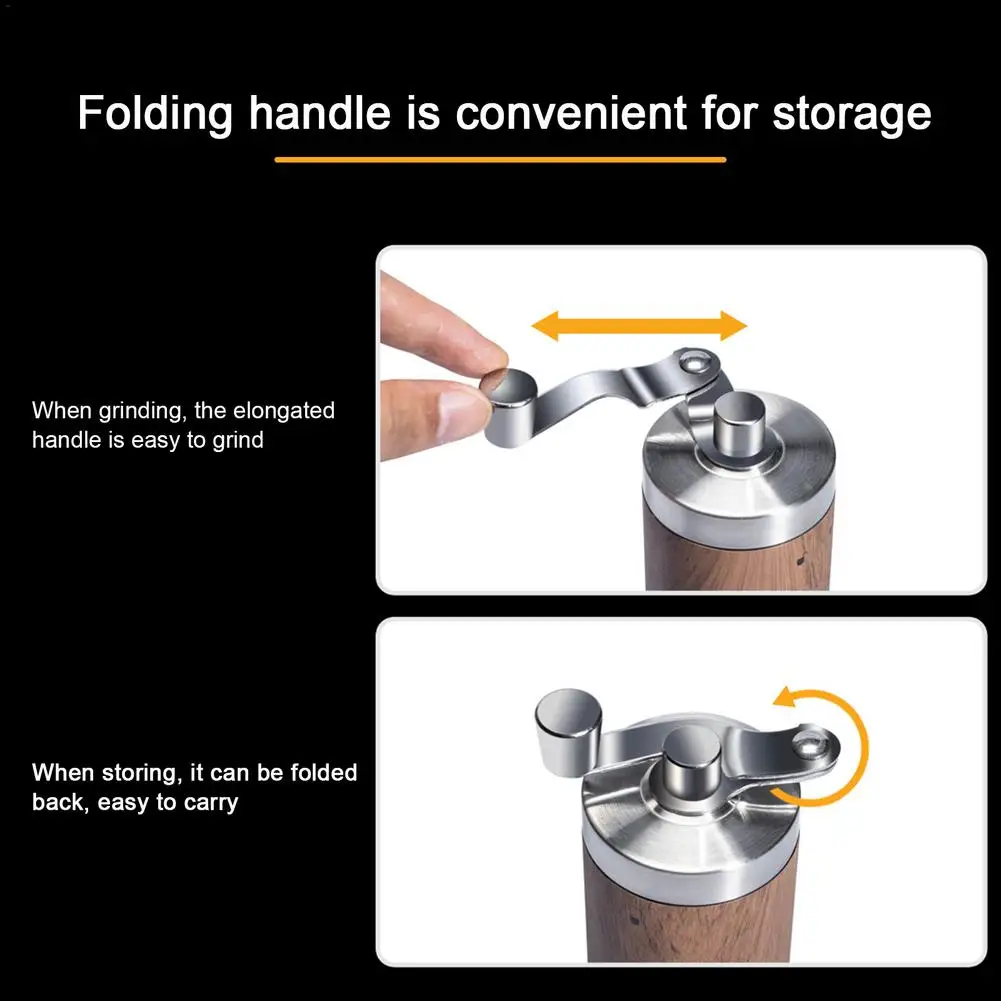 Folding handle is convenient for storage

When grinding, the elongated handle is easy to grind

When storing, it can be folded back, easy to carry